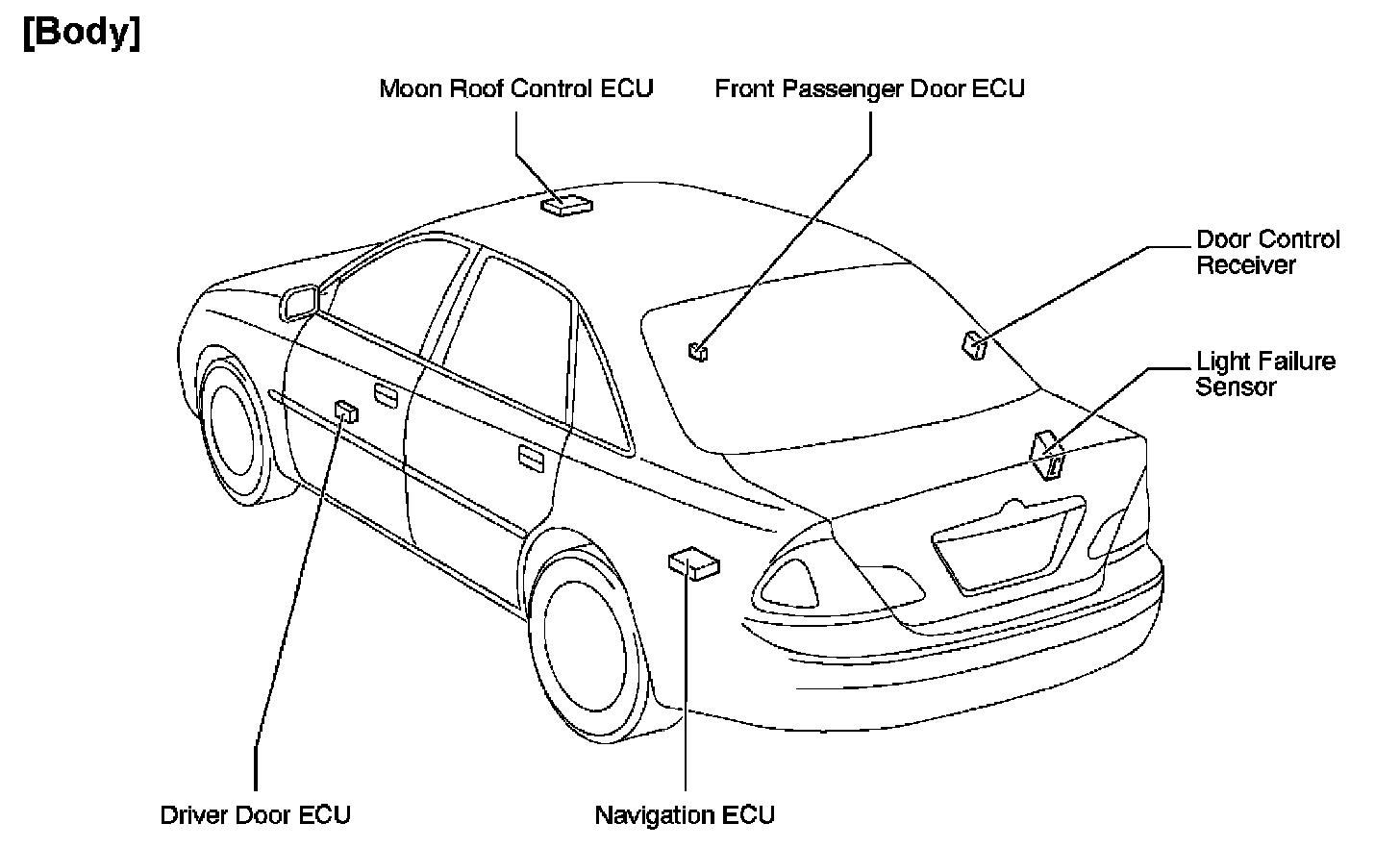 [Body]

Moon Roof Control ECU

Front Passenger Door ECU

Door Control Receiver

Light Failure Sensor

Driver Door ECU

Navigation ECU