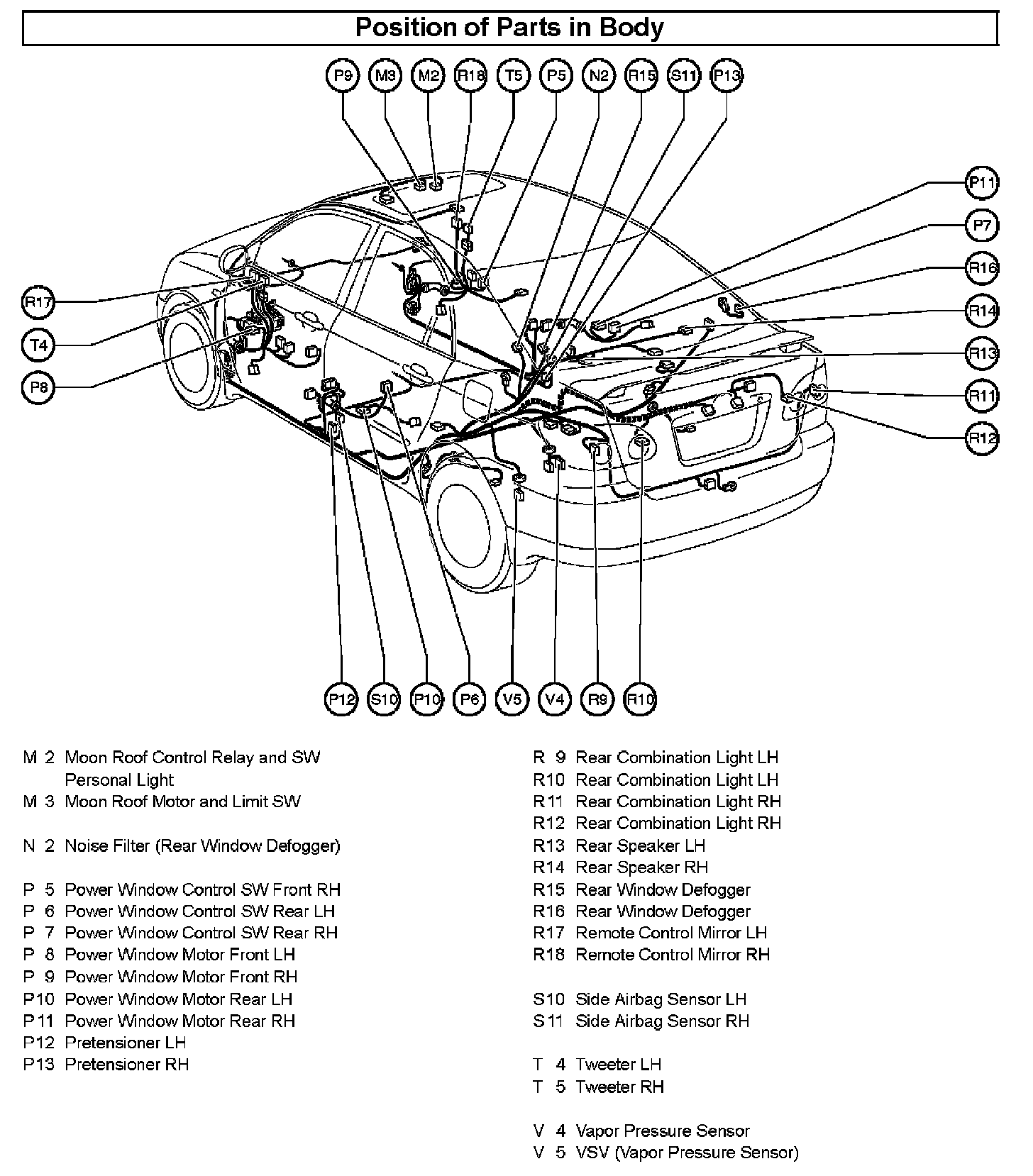 Position of Parts in Body

P9 M3 M2 R18 T5 P5 N2 R15 S11 P13

P11
P7
R16
R14
R13
R11
R12

R17
T4
P8

P12 S10 P10 P6 V5 V4 R9 R10

M 2 Moon Roof Control Relay and SW
Personal Light
M 3 Moon Roof Motor and Limit SW

N 2 Noise Filter (Rear Window Defogger)

P 5 Power Window Control SW Front RH
P 6 Power Window Control SW Rear LH
P 7 Power Window Control SW Rear RH
P 8 Power Window Motor Front LH
P 9 Power Window Motor Front RH
P10 Power Window Motor Rear LH
P11 Power Window Motor Rear RH
P12 Pretensioner LH
P13 Pretensioner RH

R 9 Rear Combination Light LH
R10 Rear Combination Light LH
R11 Rear Combination Light RH
R12 Rear Combination Light RH
R13 Rear Speaker LH
R14 Rear Speaker RH
R15 Rear Window Defogger
R16 Rear Window Defogger
R17 Remote Control Mirror LH
R18 Remote Control Mirror RH

S10 Side Airbag Sensor LH
S11 Side Airbag Sensor RH

T 4 Tweeter LH
T 5 Tweeter RH

V 4 Vapor Pressure Sensor
V 5 VSV (Vapor Pressure Sensor)