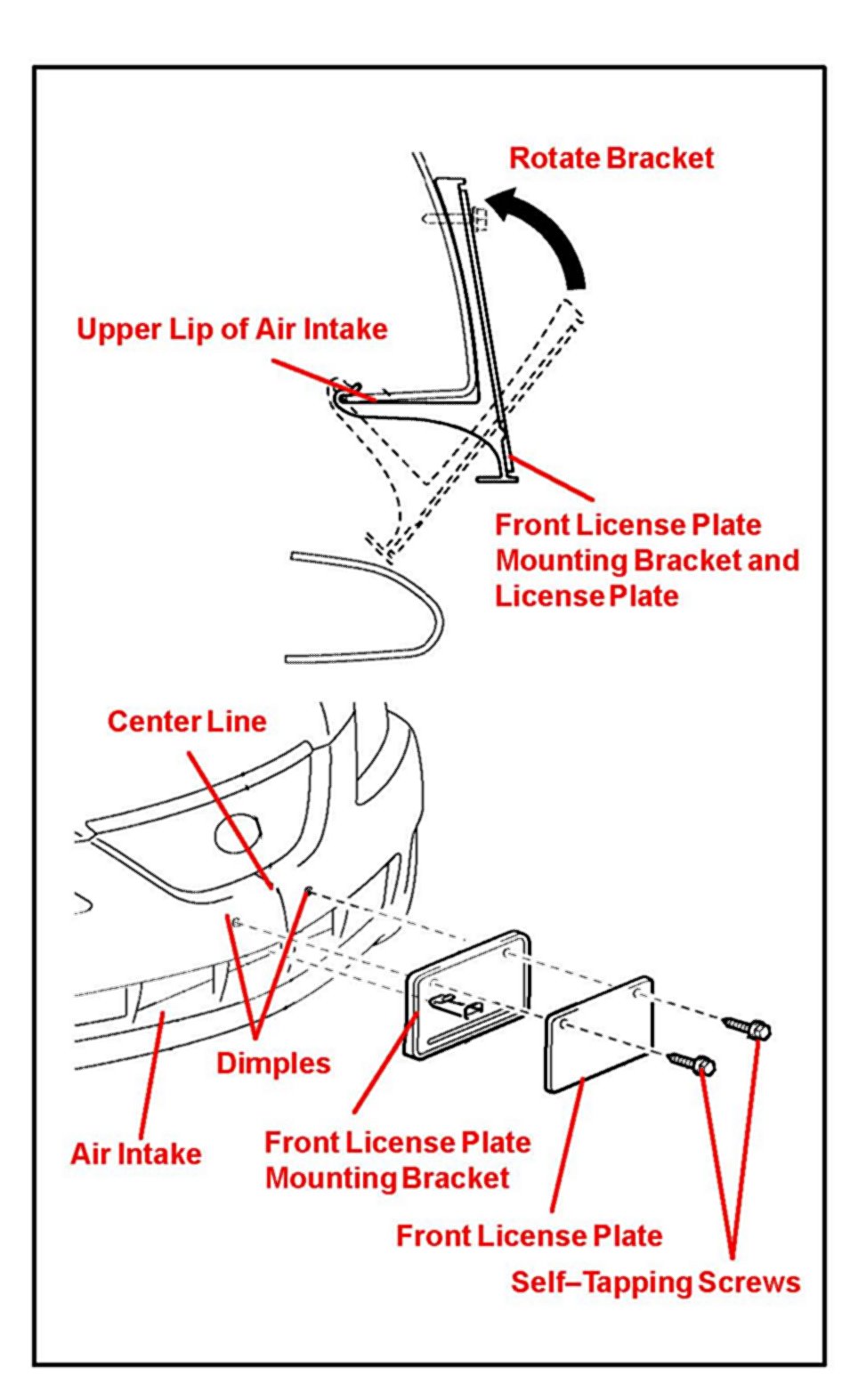 Rotate Bracket

Upper Lip of Air Intake

Front License Plate Mounting Bracket and License Plate

Center Line

Dimples

Air Intake

Front License Plate Mounting Bracket

Front License Plate

Self–Tapping Screws