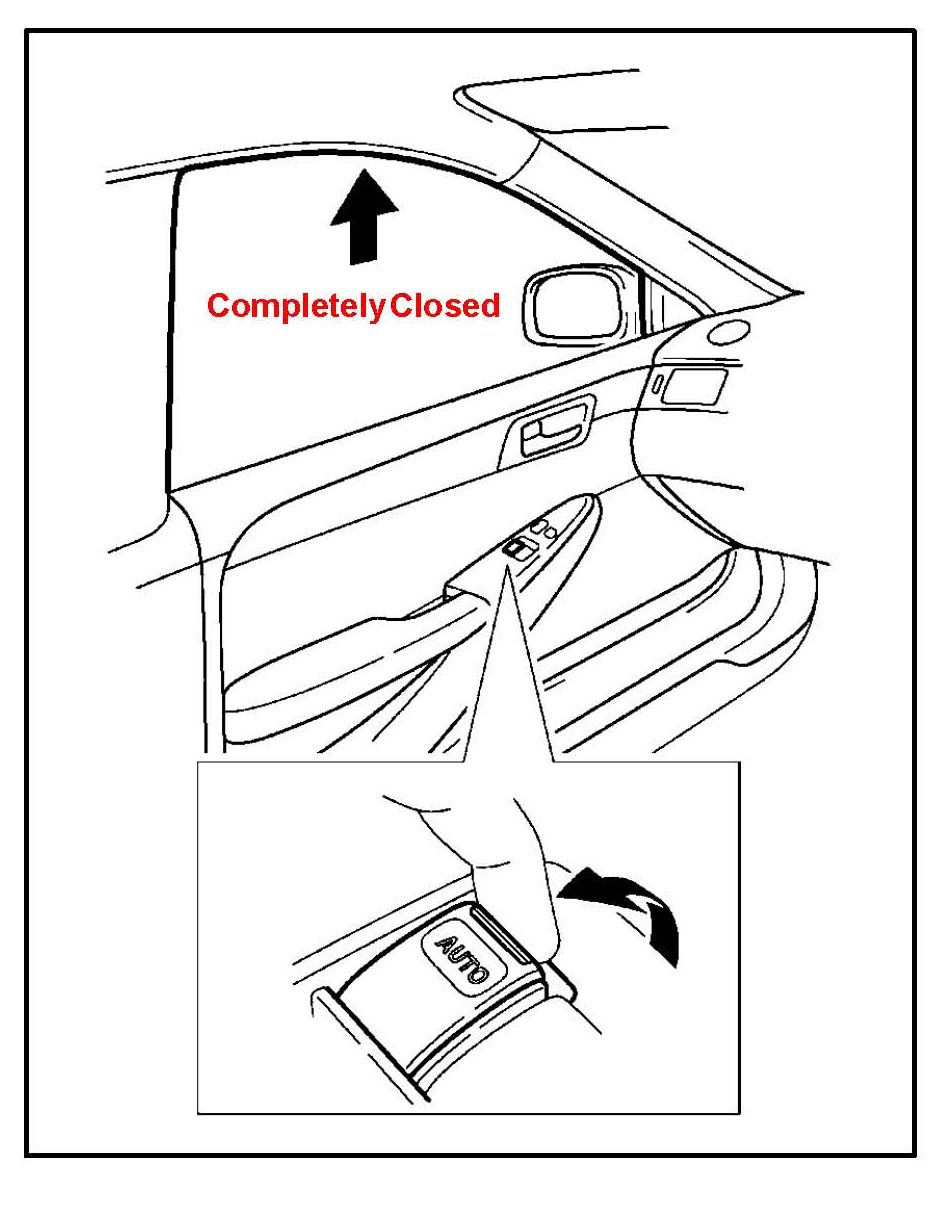 Completely Closed

AUTO