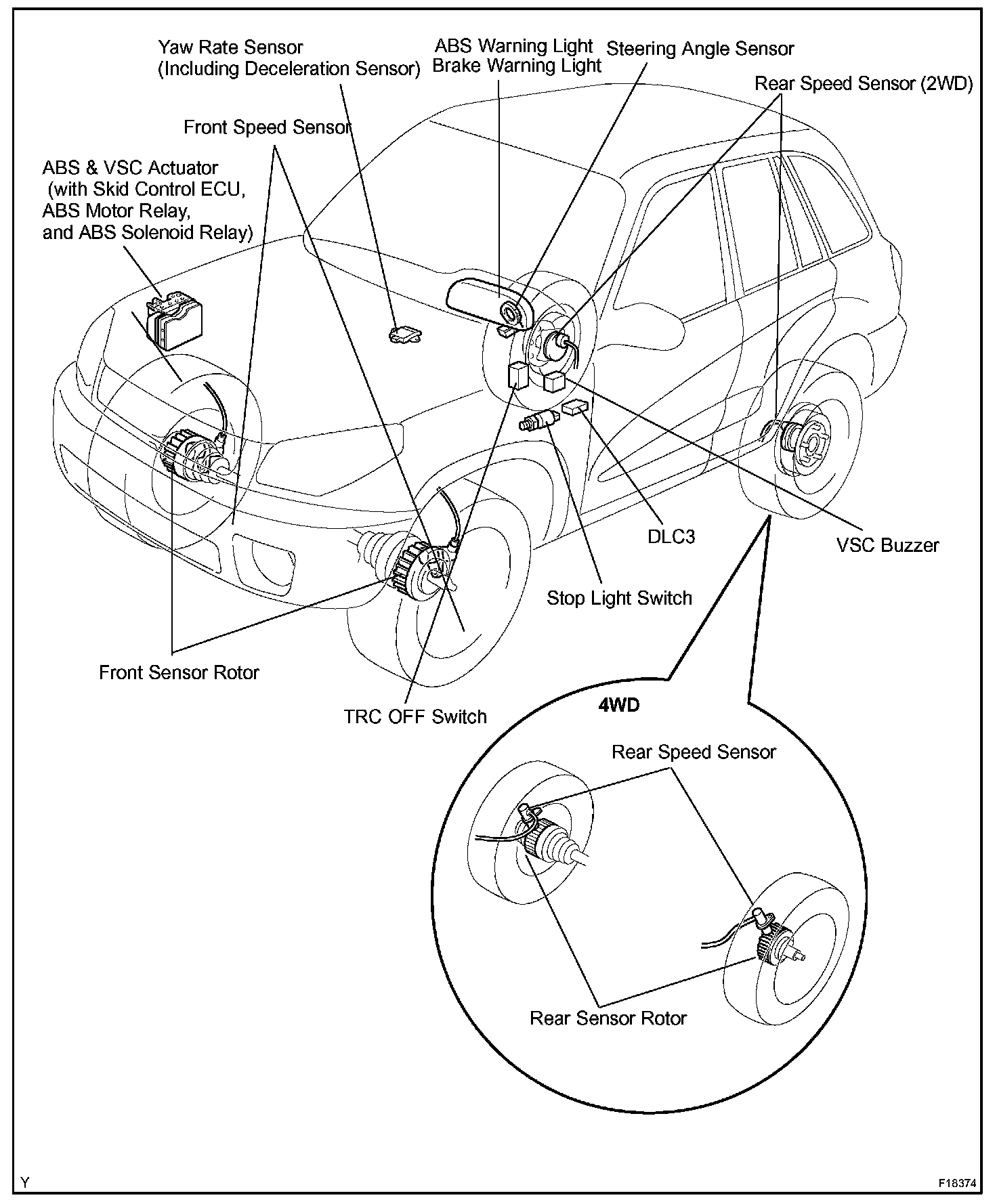 Yaw Rate Sensor
(Including Deceleration Sensor)

ABS Warning Light
Brake Warning Light

Steering Angle Sensor

Rear Speed Sensor (2WD)

Front Speed Sensor

ABS & VSC Actuator
(with Skid Control ECU,
ABS Motor Relay,
and ABS Solenoid Relay)

DLC3

VSC Buzzer

Stop Light Switch

Front Sensor Rotor

TRC OFF Switch

4WD

Rear Speed Sensor

Rear Sensor Rotor

Y

F18374