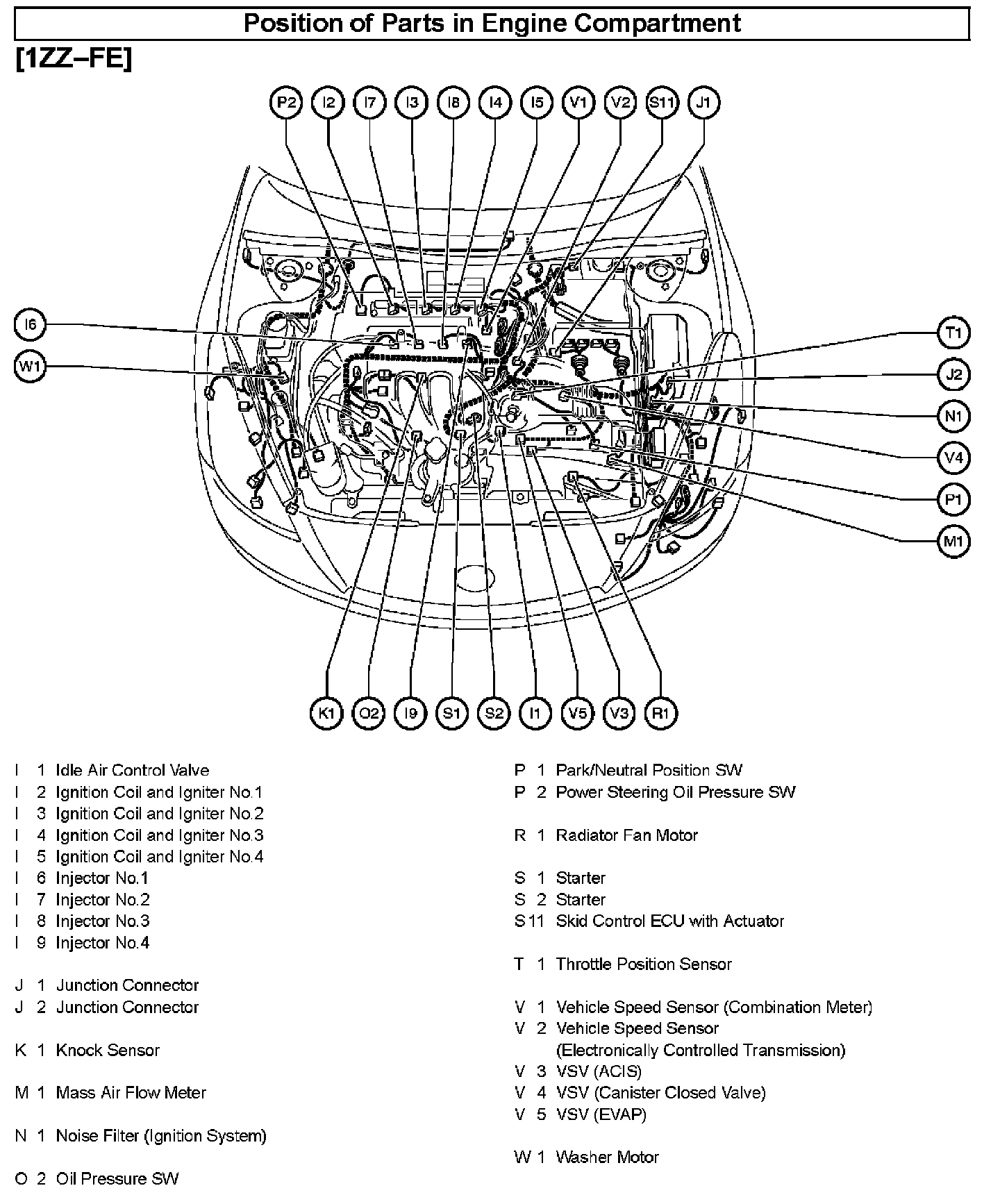 Position of Parts in Engine Compartment

[1ZZ–FE]

P2 I2 I7 I3 I8 I4 I5 V1 V2 S11 J1

I6
W1

T1
J2
N1
V4
P1
M1

K1 O2 I9 S1 S2 I1 V5 V3 R1

I 1 Idle Air Control Valve
I 2 Ignition Coil and Igniter No.1
I 3 Ignition Coil and Igniter No.2
I 4 Ignition Coil and Igniter No.3
I 5 Ignition Coil and Igniter No.4
I 6 Injector No.1
I 7 Injector No.2
I 8 Injector No.3
I 9 Injector No.4

J 1 Junction Connector
J 2 Junction Connector

K 1 Knock Sensor

M 1 Mass Air Flow Meter

N 1 Noise Filter (Ignition System)

O 2 Oil Pressure SW

P 1 Park/Neutral Position SW
P 2 Power Steering Oil Pressure SW

R 1 Radiator Fan Motor

S 1 Starter
S 2 Starter
S 11 Skid Control ECU with Actuator

T 1 Throttle Position Sensor

V 1 Vehicle Speed Sensor (Combination Meter)
V 2 Vehicle Speed Sensor (Electronically Controlled Transmission)
V 3 VSV (ACIS)
V 4 VSV (Canister Closed Valve)
V 5 VSV (EVAP)

W 1 Washer Motor