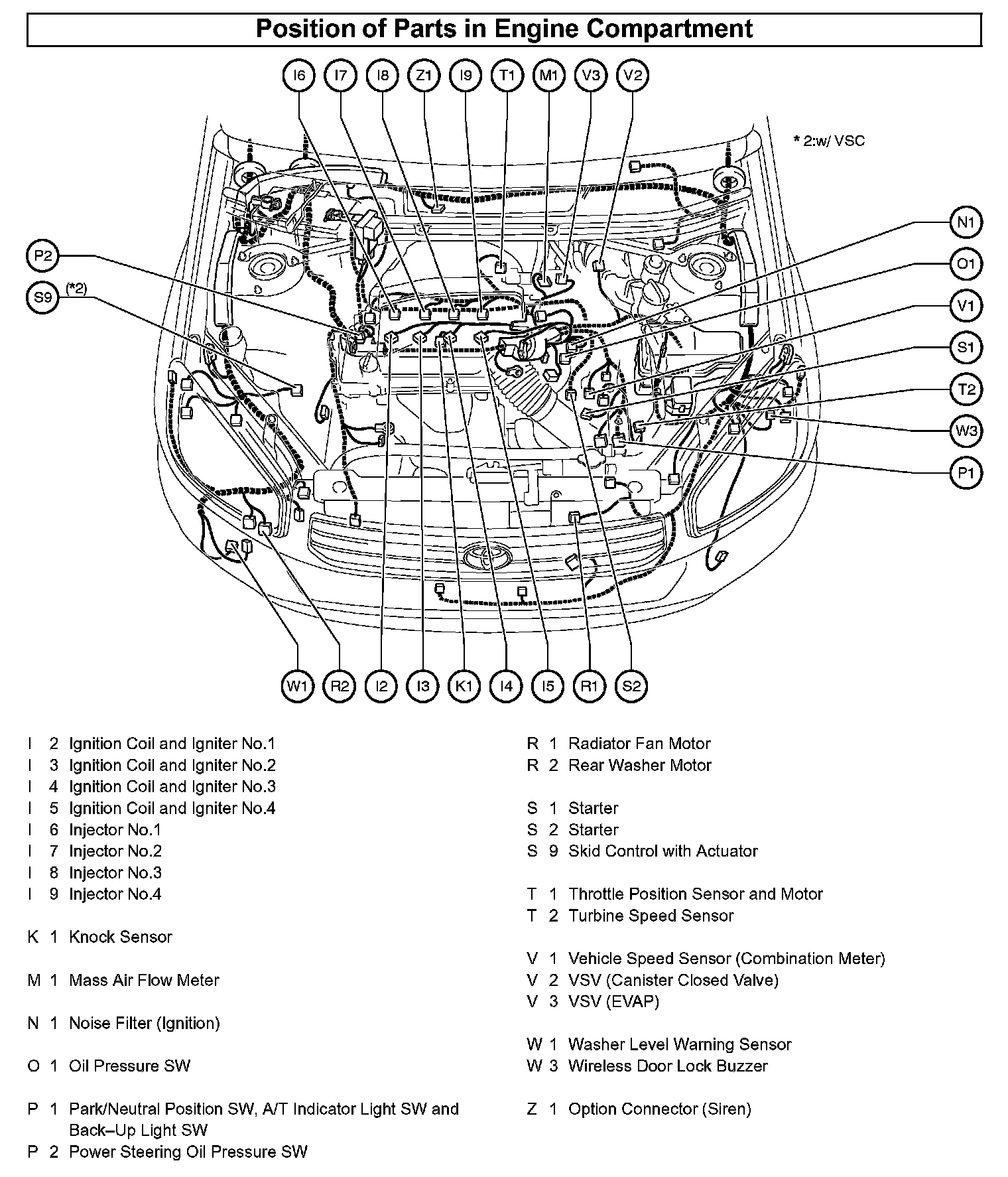 Position of Parts in Engine Compartment

I6 I7 I8 Z1 I9 T1 M1 V3 V2

* 2:w/ VSC

P2
S9 (*2)

N1
O1
V1
S1
T2
W3
P1

W1 R2 I2 I3 K1 I4 I5 R1 S2

I 2 Ignition Coil and Igniter No.1
I 3 Ignition Coil and Igniter No.2
I 4 Ignition Coil and Igniter No.3
I 5 Ignition Coil and Igniter No.4
I 6 Injector No.1
I 7 Injector No.2
I 8 Injector No.3
I 9 Injector No.4

K 1 Knock Sensor

M 1 Mass Air Flow Meter

N 1 Noise Filter (Ignition)

O 1 Oil Pressure SW

P 1 Park/Neutral Position SW, A/T Indicator Light SW and Back–Up Light SW
P 2 Power Steering Oil Pressure SW

R 1 Radiator Fan Motor
R 2 Rear Washer Motor

S 1 Starter
S 2 Starter
S 9 Skid Control with Actuator

T 1 Throttle Position Sensor and Motor
T 2 Turbine Speed Sensor

V 1 Vehicle Speed Sensor (Combination Meter)
V 2 VSV (Canister Closed Valve)
V 3 VSV (EVAP)

W 1 Washer Level Warning Sensor
W 3 Wireless Door Lock Buzzer

Z 1 Option Connector (Siren)