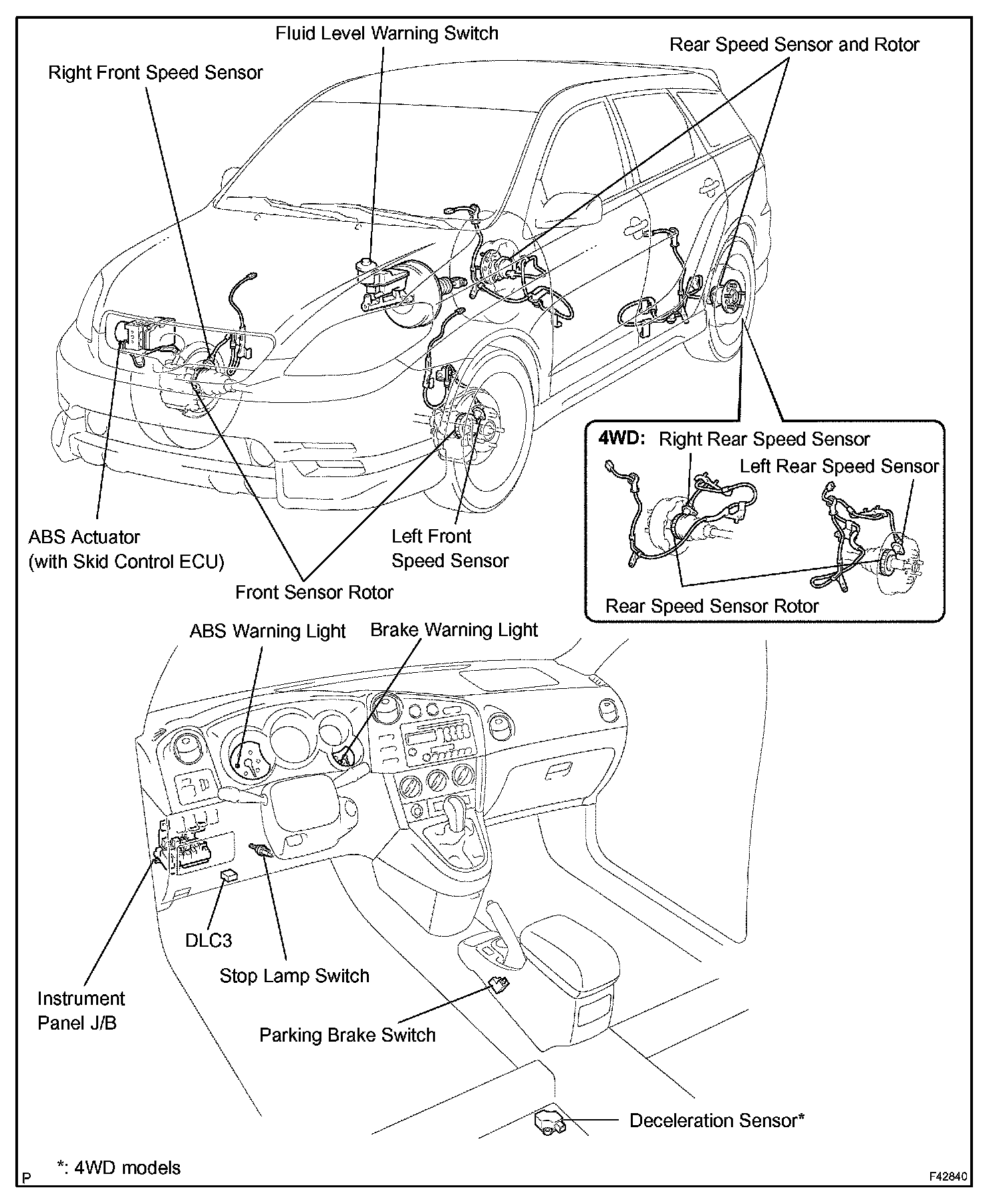 Fluid Level Warning Switch

Rear Speed Sensor and Rotor

Right Front Speed Sensor

4WD: Right Rear Speed Sensor

Left Rear Speed Sensor

Rear Speed Sensor Rotor

ABS Actuator
(with Skid Control ECU)

Left Front
Speed Sensor

Front Sensor Rotor

ABS Warning Light

Brake Warning Light

DLC3

Stop Lamp Switch

Instrument
Panel J/B

Parking Brake Switch

Deceleration Sensor*

*: 4WD models

P

F42840