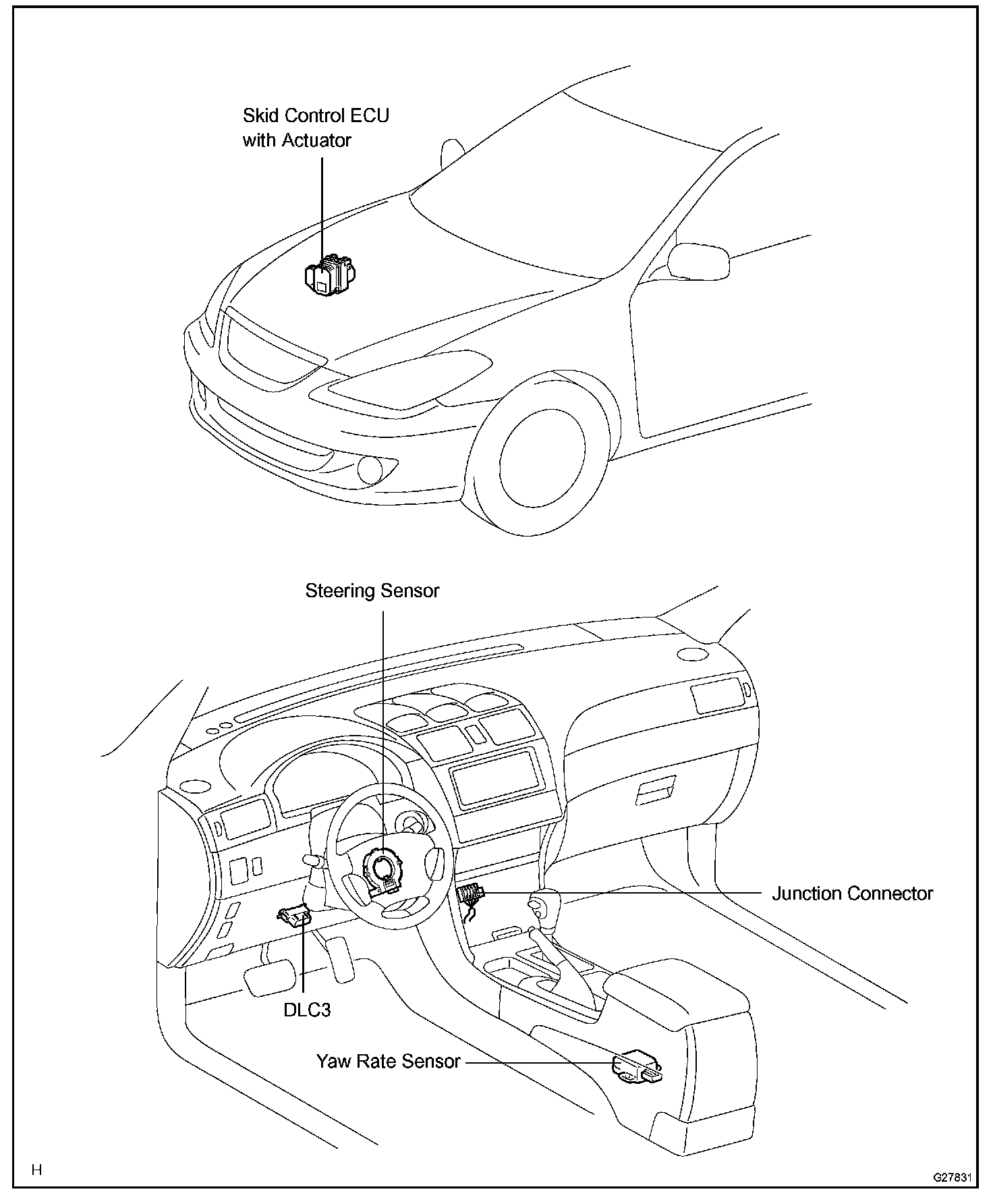 Skid Control ECU
with Actuator

Steering Sensor

Junction Connector

DLC3

Yaw Rate Sensor

H

G27831