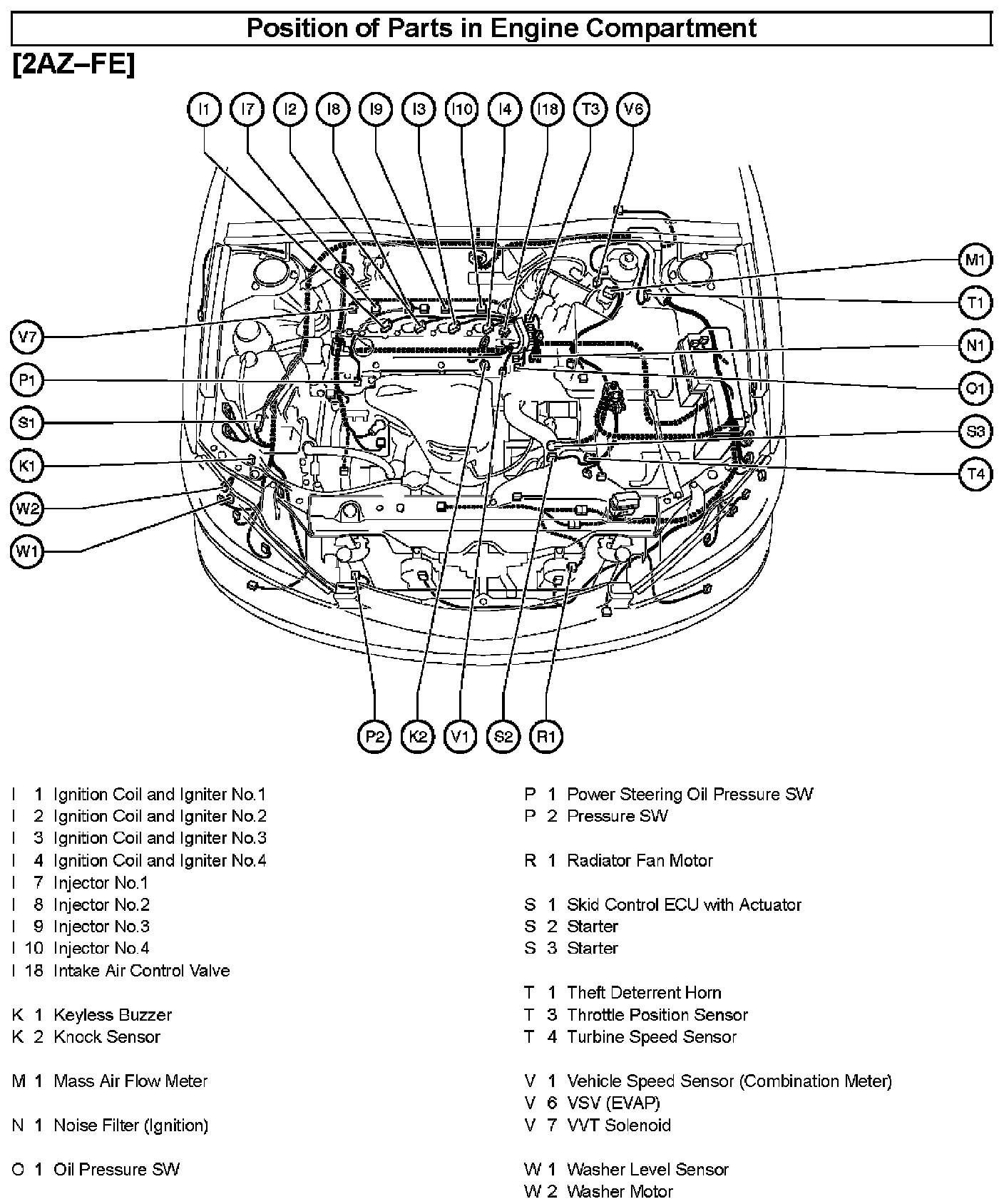 Position of Parts in Engine Compartment

[2AZ–FE]

I1 I7 I2 I8 I9 I3 I10 I4 I18 T3 V6

V7 P1 S1 K1 W2 W1

M1 T1 N1 O1 S3 T4

P2 K2 V1 S2 R1

I 1 Ignition Coil and Igniter No.1
I 2 Ignition Coil and Igniter No.2
I 3 Ignition Coil and Igniter No.3
I 4 Ignition Coil and Igniter No.4
I 7 Injector No.1
I 8 Injector No.2
I 9 Injector No.3
I 10 Injector No.4
I 18 Intake Air Control Valve

K 1 Keyless Buzzer
K 2 Knock Sensor

M 1 Mass Air Flow Meter

N 1 Noise Filter (Ignition)

O 1 Oil Pressure SW

P 1 Power Steering Oil Pressure SW
P 2 Pressure SW

R 1 Radiator Fan Motor

S 1 Skid Control ECU with Actuator
S 2 Starter
S 3 Starter

T 1 Theft Deterrent Horn
T 3 Throttle Position Sensor
T 4 Turbine Speed Sensor

V 1 Vehicle Speed Sensor (Combination Meter)
V 6 VSV (EVAP)
V 7 VVT Solenoid

W 1 Washer Level Sensor
W 2 Washer Motor