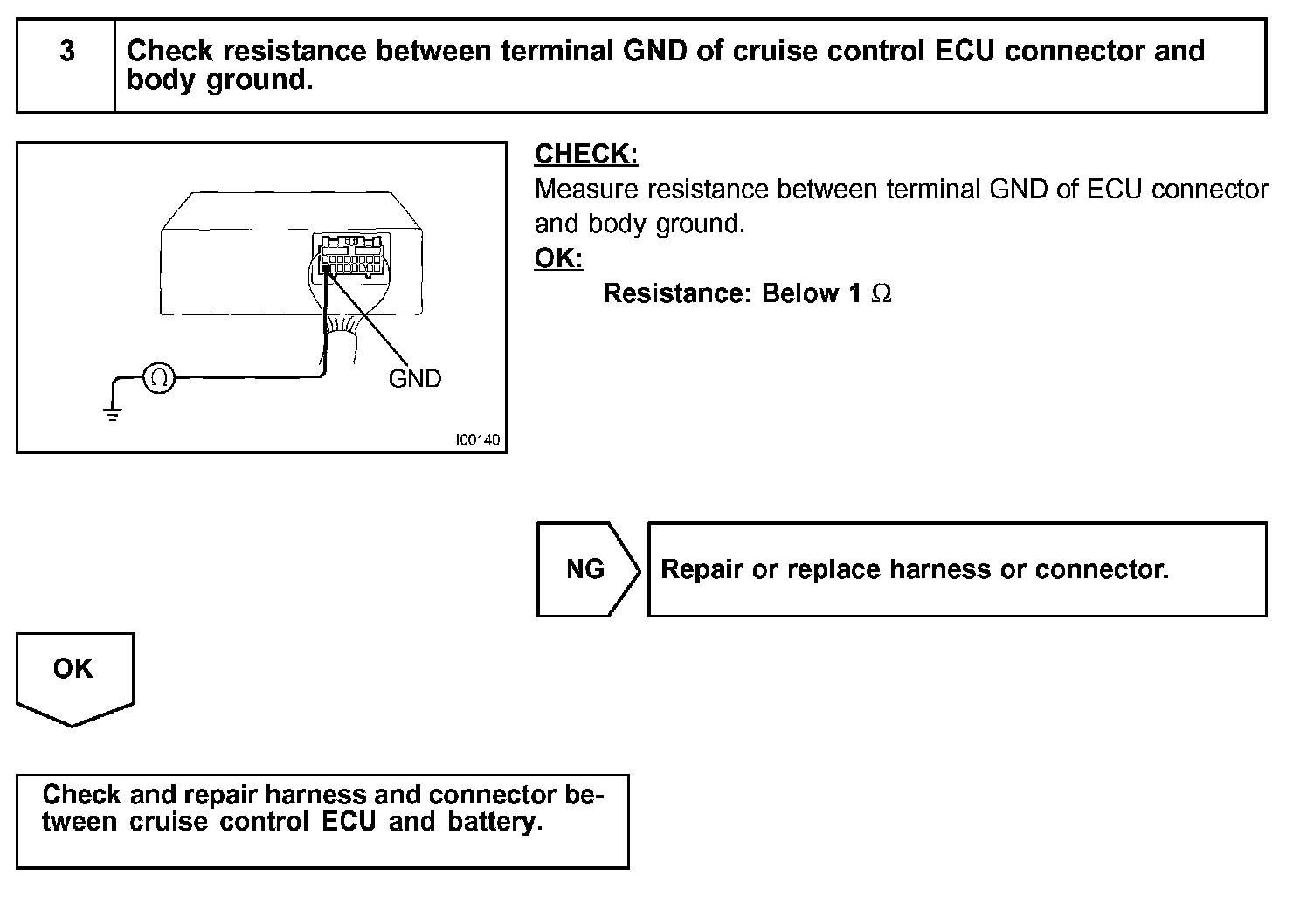 3

Check resistance between terminal GND of cruise control ECU connector and body ground.

$\Omega$

GND

I00140

CHECK:
Measure resistance between terminal GND of ECU connector and body ground.
OK:
Resistance: Below 1 $\Omega$

NG

Repair or replace harness or connector.

OK

Check and repair harness and connector between cruise control ECU and battery.