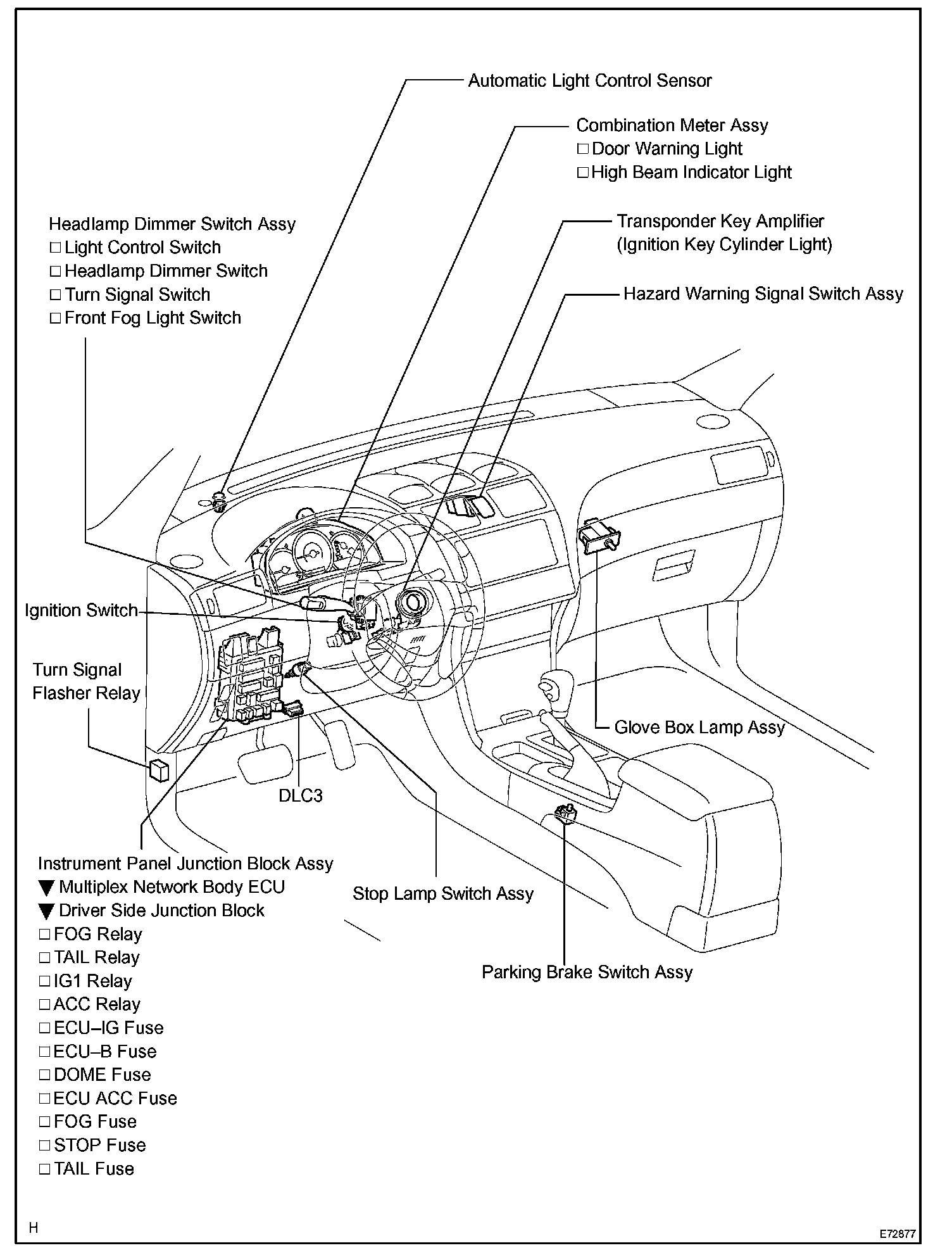 Automatic Light Control Sensor

Combination Meter Assy
□ Door Warning Light
□ High Beam Indicator Light

Headlamp Dimmer Switch Assy
□ Light Control Switch
□ Headlamp Dimmer Switch
□ Turn Signal Switch
□ Front Fog Light Switch

Transponder Key Amplifier
(Ignition Key Cylinder Light)

Hazard Warning Signal Switch Assy

Ignition Switch

Turn Signal
Flasher Relay

Glove Box Lamp Assy

DLC3

Instrument Panel Junction Block Assy
▼ Multiplex Network Body ECU
▼ Driver Side Junction Block
□ FOG Relay
□ TAIL Relay
□ IG1 Relay
□ ACC Relay
□ ECU–IG Fuse
□ ECU–B Fuse
□ DOME Fuse
□ ECU ACC Fuse
□ FOG Fuse
□ STOP Fuse
□ TAIL Fuse

Stop Lamp Switch Assy

Parking Brake Switch Assy

H

E72877