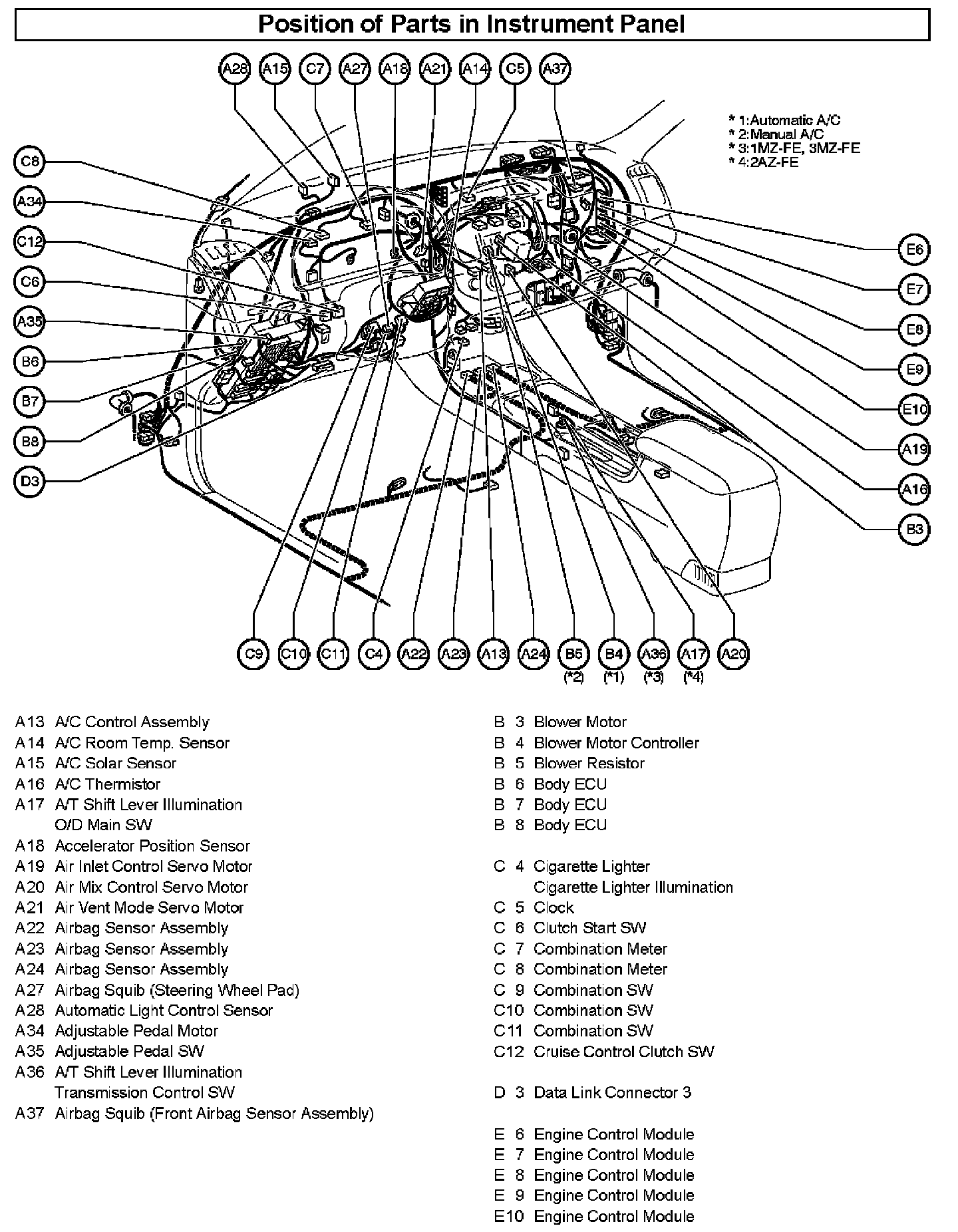 Position of Parts in Instrument Panel

A28 A15 C7 A27 A18 A21 A14 C5 A37

* 1:Automatic A/C
* 2:Manual A/C
* 3:1MZ-FE, 3MZ-FE
* 4:2AZ-FE

C8
A34
C12
C6
A35
B6
B7
B8
D3

E6
E7
E8
E9
E10
A19
A16
B3

C9 C10 C11 C4 A22 A23 A13 A24 B5 B4 A36 A17 A20
(*2) (*1) (*3) (*4)

A13 A/C Control Assembly
A14 A/C Room Temp. Sensor
A15 A/C Solar Sensor
A16 A/C Thermistor
A17 A/T Shift Lever Illumination
O/D Main SW
A18 Accelerator Position Sensor
A19 Air Inlet Control Servo Motor
A20 Air Mix Control Servo Motor
A21 Air Vent Mode Servo Motor
A22 Airbag Sensor Assembly
A23 Airbag Sensor Assembly
A24 Airbag Sensor Assembly
A27 Airbag Squib (Steering Wheel Pad)
A28 Automatic Light Control Sensor
A34 Adjustable Pedal Motor
A35 Adjustable Pedal SW
A36 A/T Shift Lever Illumination
Transmission Control SW
A37 Airbag Squib (Front Airbag Sensor Assembly)

B 3 Blower Motor
B 4 Blower Motor Controller
B 5 Blower Resistor
B 6 Body ECU
B 7 Body ECU
B 8 Body ECU

C 4 Cigarette Lighter
Cigarette Lighter Illumination
C 5 Clock
C 6 Clutch Start SW
C 7 Combination Meter
C 8 Combination Meter
C 9 Combination SW
C10 Combination SW
C11 Combination SW
C12 Cruise Control Clutch SW

D 3 Data Link Connector 3

E 6 Engine Control Module
E 7 Engine Control Module
E 8 Engine Control Module
E 9 Engine Control Module
E10 Engine Control Module