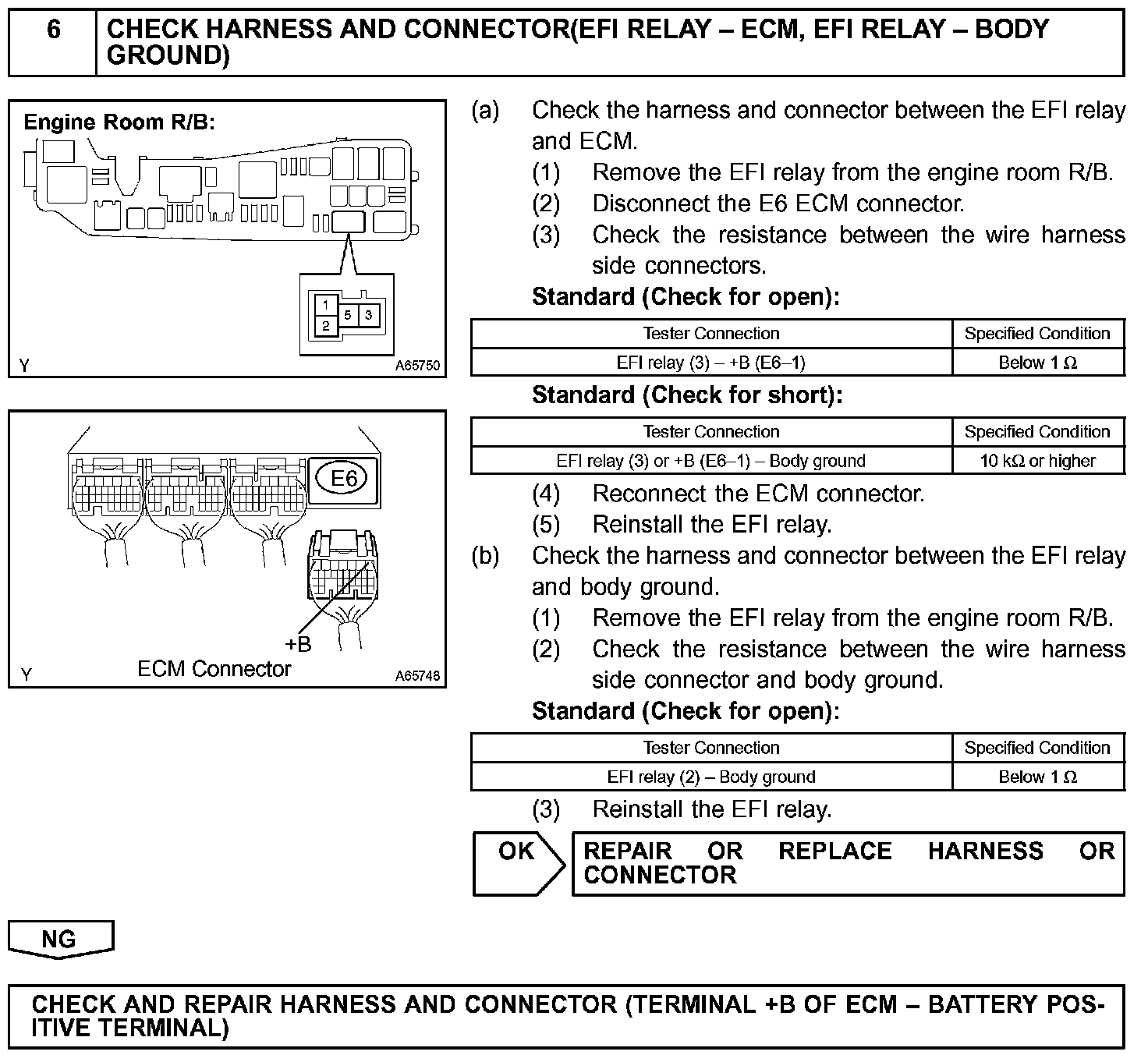 6 CHECK HARNESS AND CONNECTOR(EFI RELAY – ECM, EFI RELAY – BODY GROUND)

Engine Room R/B:

1
2 5 3

Y A65750

E6

+B
Y ECM Connector A65748

(a) Check the harness and connector between the EFI relay and ECM.
(1) Remove the EFI relay from the engine room R/B.
(2) Disconnect the E6 ECM connector.
(3) Check the resistance between the wire harness side connectors.
Standard (Check for open):

| Tester Connection | Specified Condition |
|---|---|
| EFI relay (3) – +B (E6–1) | Below 1 Ω |

Standard (Check for short):

| Tester Connection | Specified Condition |
|---|---|
| EFI relay (3) or +B (E6–1) – Body ground | 10 kΩ or higher |

(4) Reconnect the ECM connector.
(5) Reinstall the EFI relay.
(b) Check the harness and connector between the EFI relay and body ground.
(1) Remove the EFI relay from the engine room R/B.
(2) Check the resistance between the wire harness side connector and body ground.
Standard (Check for open):

| Tester Connection | Specified Condition |
|---|---|
| EFI relay (2) – Body ground | Below 1 Ω |

(3) Reinstall the EFI relay.

OK REPAIR OR REPLACE HARNESS OR CONNECTOR

NG

CHECK AND REPAIR HARNESS AND CONNECTOR (TERMINAL +B OF ECM – BATTERY POSITIVE TERMINAL)