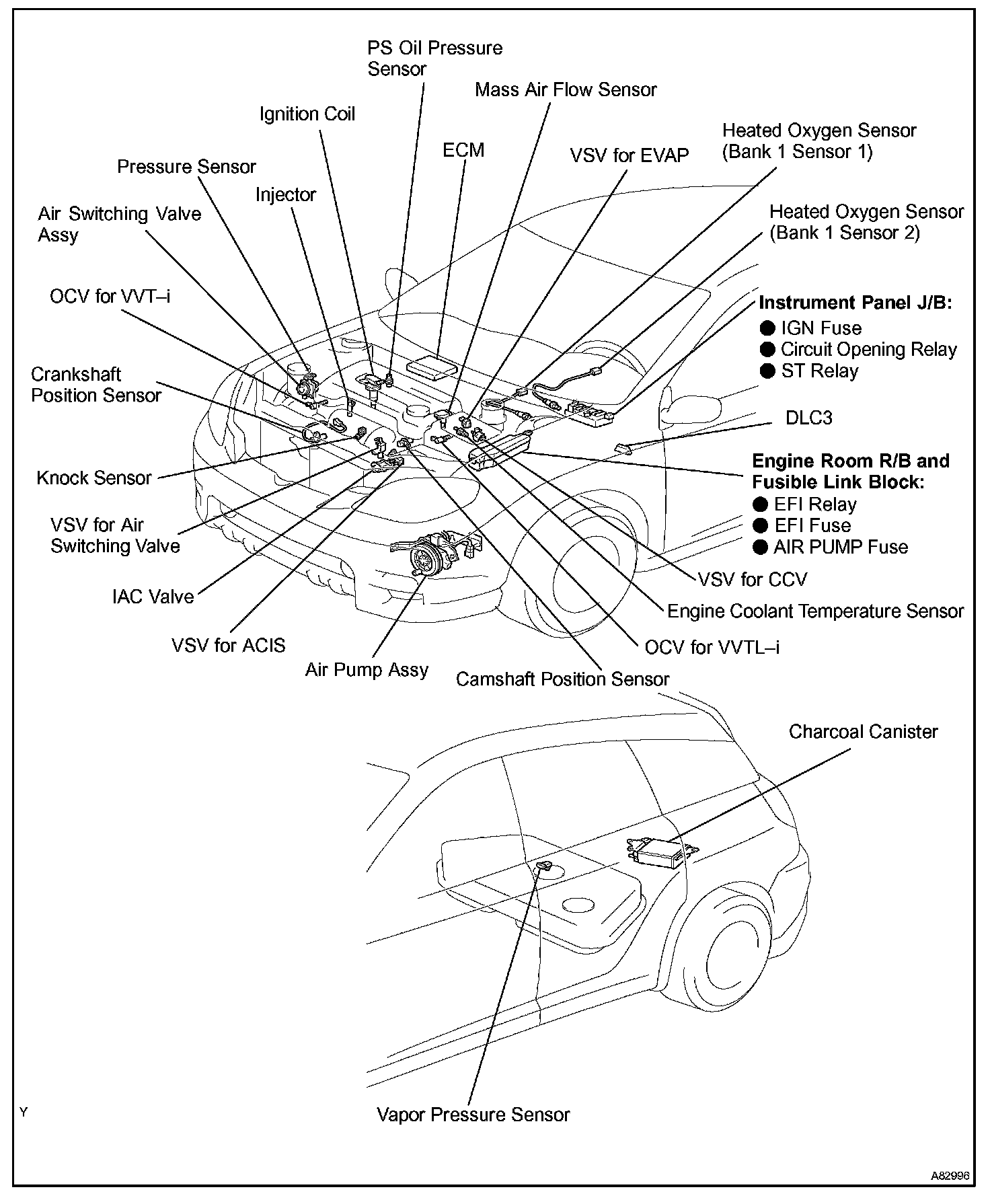 PS Oil Pressure Sensor

Mass Air Flow Sensor

Ignition Coil

ECM

VSV for EVAP

Heated Oxygen Sensor (Bank 1 Sensor 1)

Pressure Sensor

Injector

Air Switching Valve Assy

Heated Oxygen Sensor (Bank 1 Sensor 2)

OCV for VVT–i

Instrument Panel J/B:
● IGN Fuse
● Circuit Opening Relay
● ST Relay

Crankshaft Position Sensor

DLC3

Knock Sensor

Engine Room R/B and Fusible Link Block:
● EFI Relay
● EFI Fuse
● AIR PUMP Fuse

VSV for Air Switching Valve

VSV for CCV

IAC Valve

Engine Coolant Temperature Sensor

VSV for ACIS

OCV for VVTL–i

Air Pump Assy

Camshaft Position Sensor

Charcoal Canister

Y

Vapor Pressure Sensor

A82996