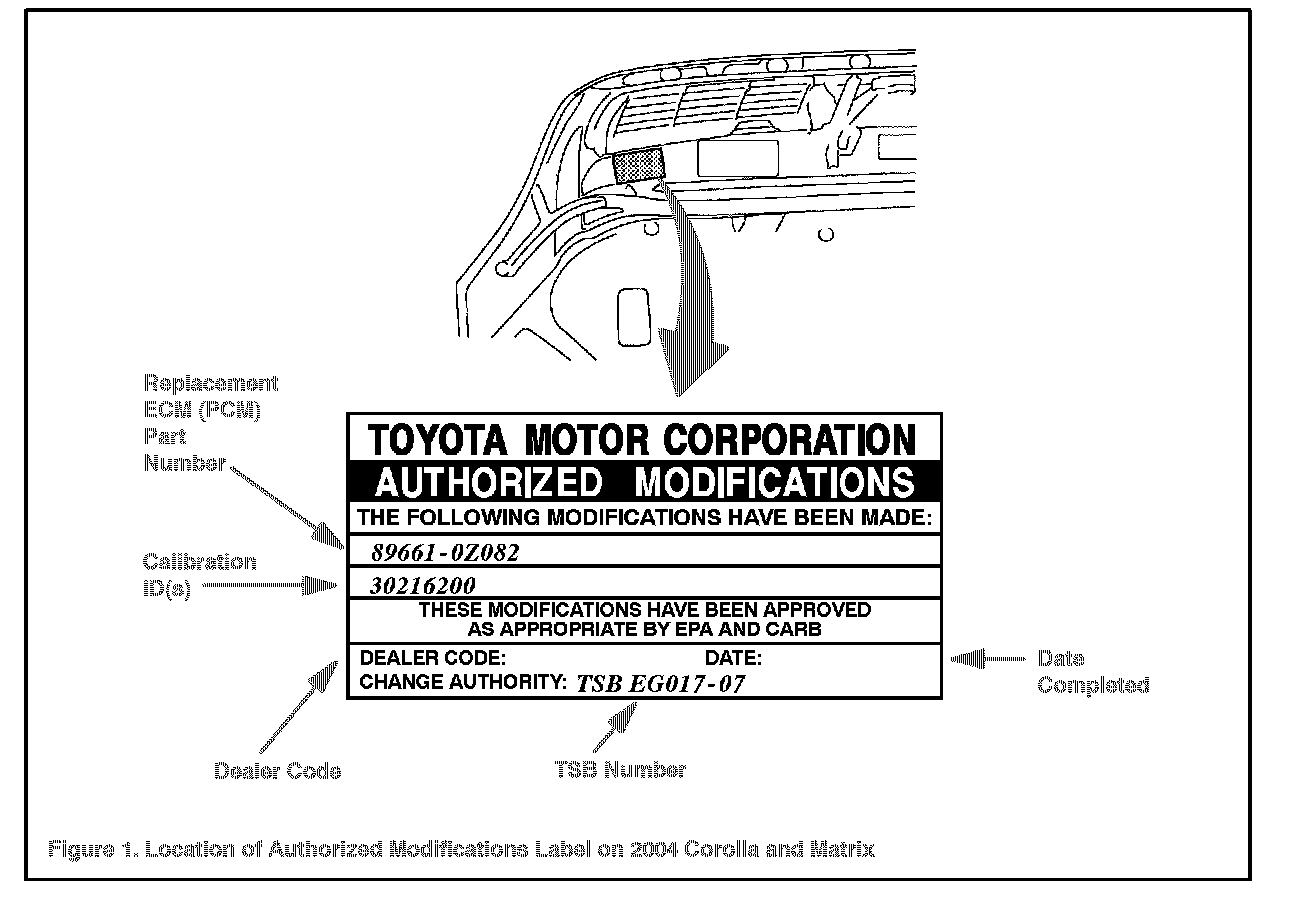 Replacement ECM (PCM) Part Number

Calibration ID(s)

TOYOTA MOTOR CORPORATION
AUTHORIZED MODIFICATIONS
THE FOLLOWING MODIFICATIONS HAVE BEEN MADE:
89661-0Z082
30216200
THESE MODIFICATIONS HAVE BEEN APPROVED AS APPROPRIATE BY EPA AND CARB
DEALER CODE: DATE:
CHANGE AUTHORITY: TSB EG017-07

Date Completed

Dealer Code

TSB Number

Figure 1. Location of Authorized Modifications Label on 2004 Corolla and Matrix