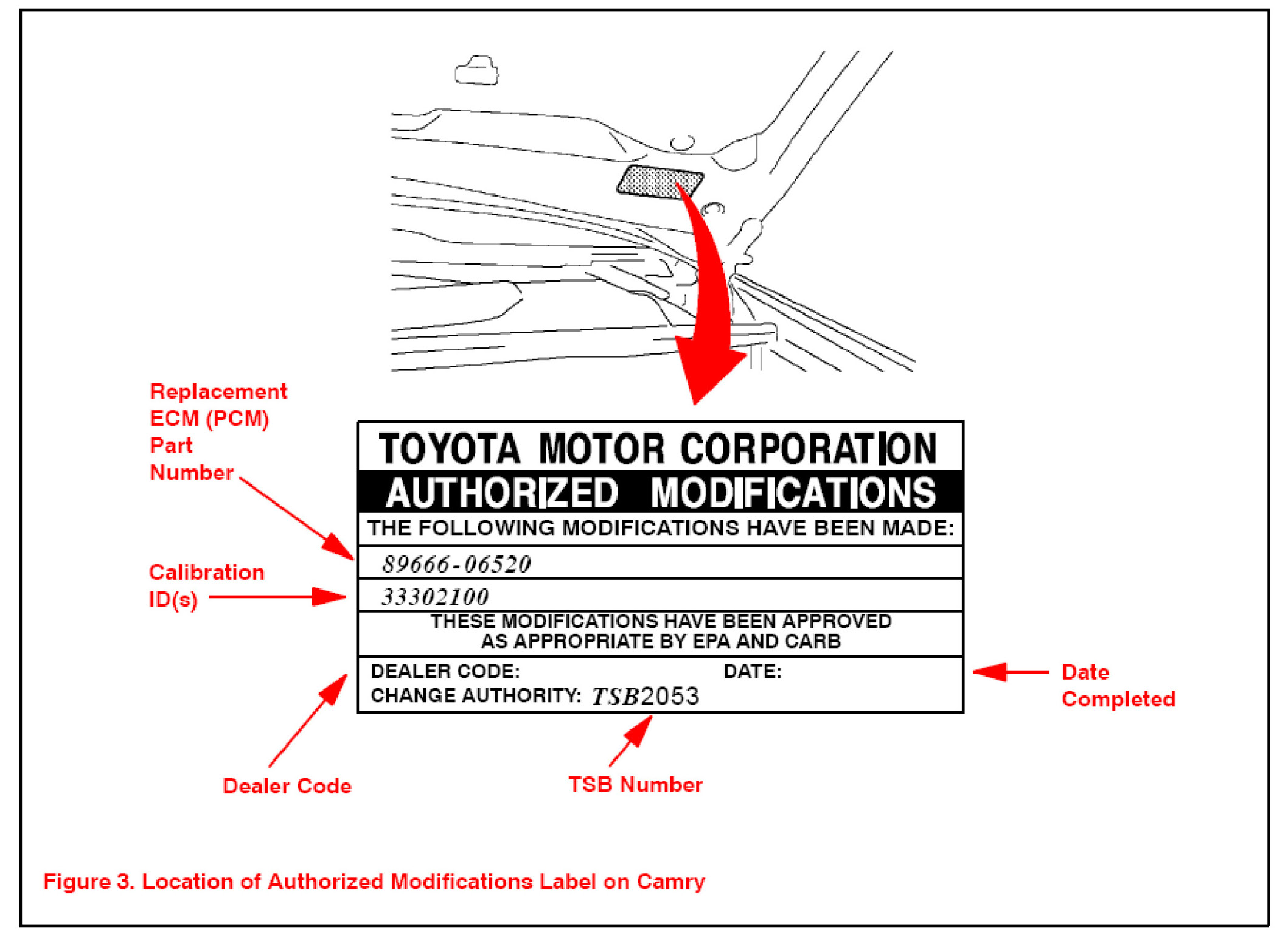 Replacement ECM (PCM) Part Number

Calibration ID(s)

TOYOTA MOTOR CORPORATION
AUTHORIZED MODIFICATIONS
THE FOLLOWING MODIFICATIONS HAVE BEEN MADE:
89666-06520
33302100
THESE MODIFICATIONS HAVE BEEN APPROVED AS APPROPRIATE BY EPA AND CARB
DEALER CODE: DATE:
CHANGE AUTHORITY: TSB2053

Date Completed

Dealer Code

TSB Number

Figure 3. Location of Authorized Modifications Label on Camry