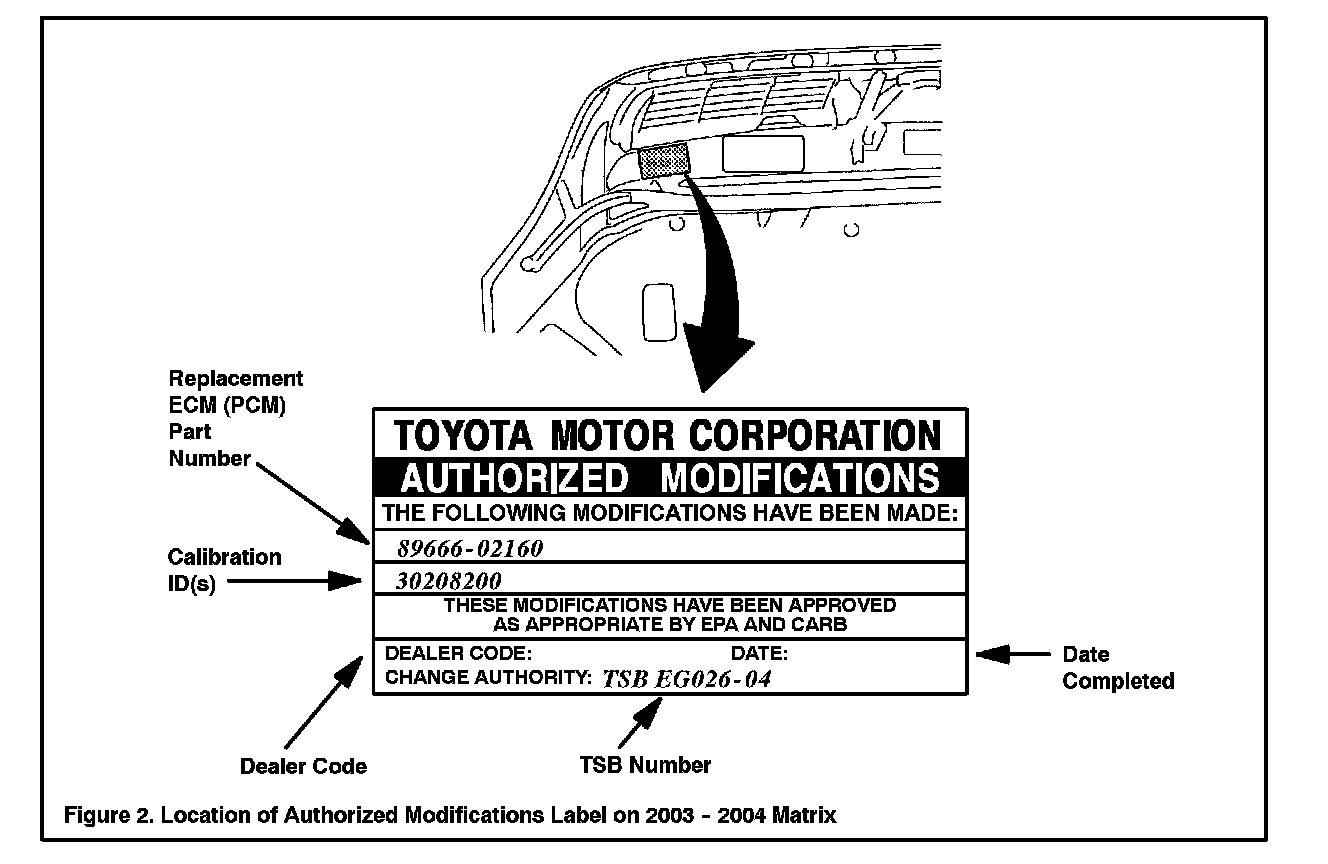 Replacement ECM (PCM) Part Number

Calibration ID(s)

TOYOTA MOTOR CORPORATION
AUTHORIZED MODIFICATIONS
THE FOLLOWING MODIFICATIONS HAVE BEEN MADE:
89666-02160
30208200
THESE MODIFICATIONS HAVE BEEN APPROVED AS APPROPRIATE BY EPA AND CARB
DEALER CODE: DATE:
CHANGE AUTHORITY: TSB EG026-04

Date Completed

Dealer Code

TSB Number

Figure 2. Location of Authorized Modifications Label on 2003 - 2004 Matrix