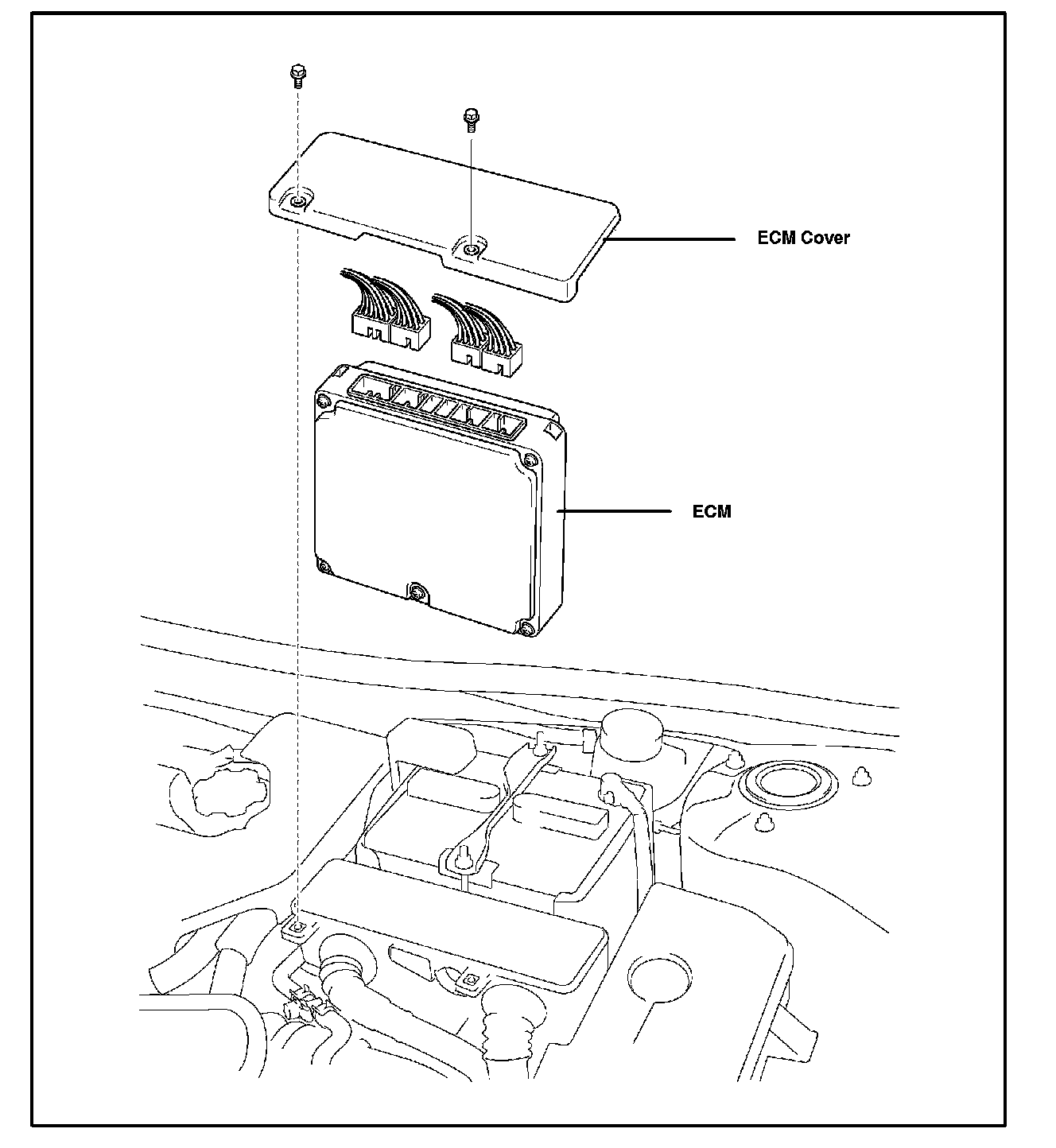 ECM Cover

ECM