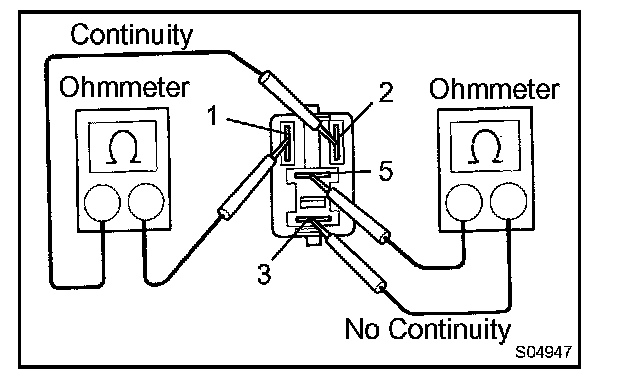 Continuity

Ohmmeter

$\Omega$

1

2

Ohmmeter

$\Omega$

5

3

No Continuity

S04947