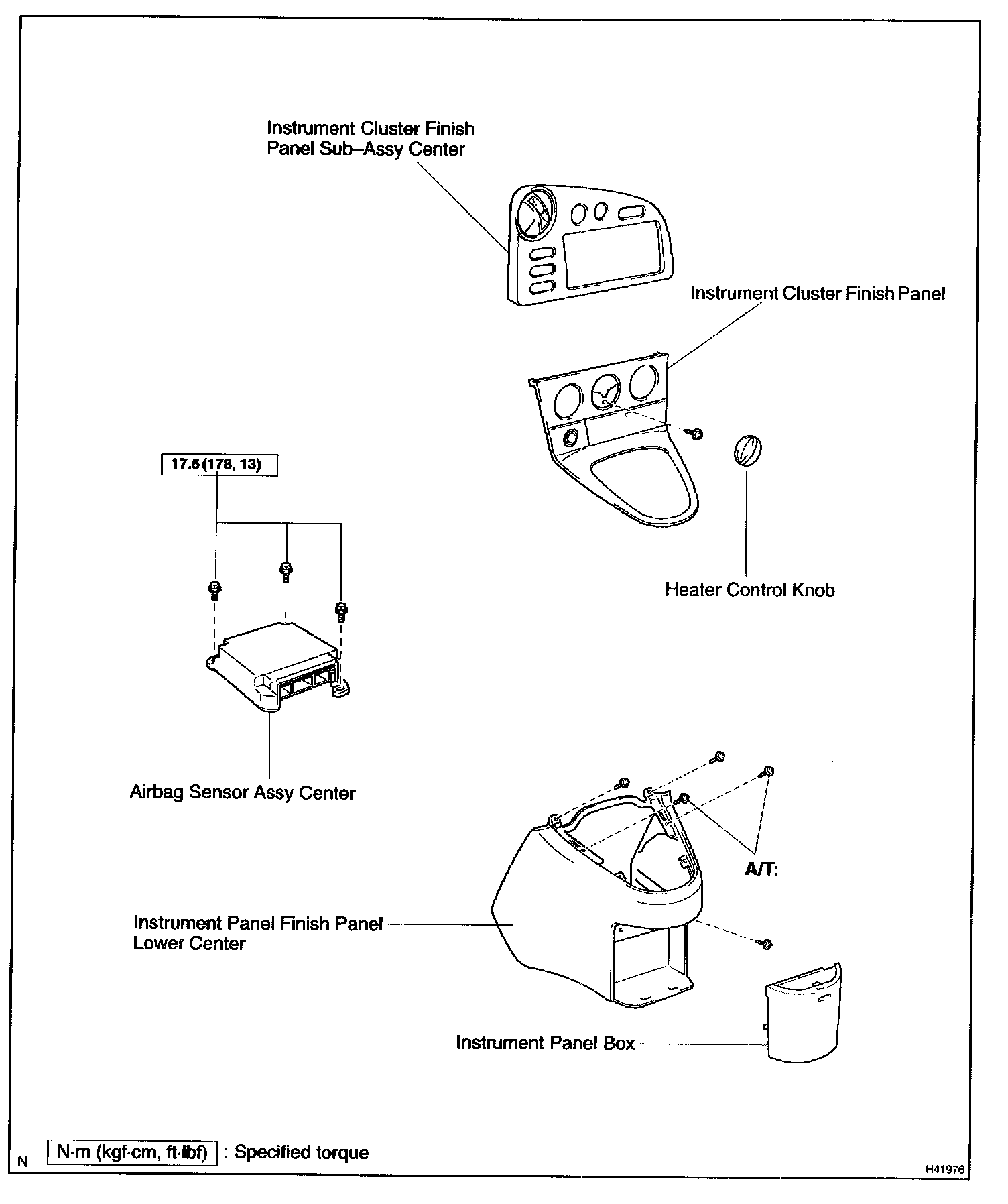 Instrument Cluster Finish Panel Sub–Assy Center

Instrument Cluster Finish Panel

17.5 (178, 13)

Heater Control Knob

Airbag Sensor Assy Center

A/T:

Instrument Panel Finish Panel Lower Center

Instrument Panel Box

N

N·m (kgf·cm, ft·lbf) : Specified torque

H41976