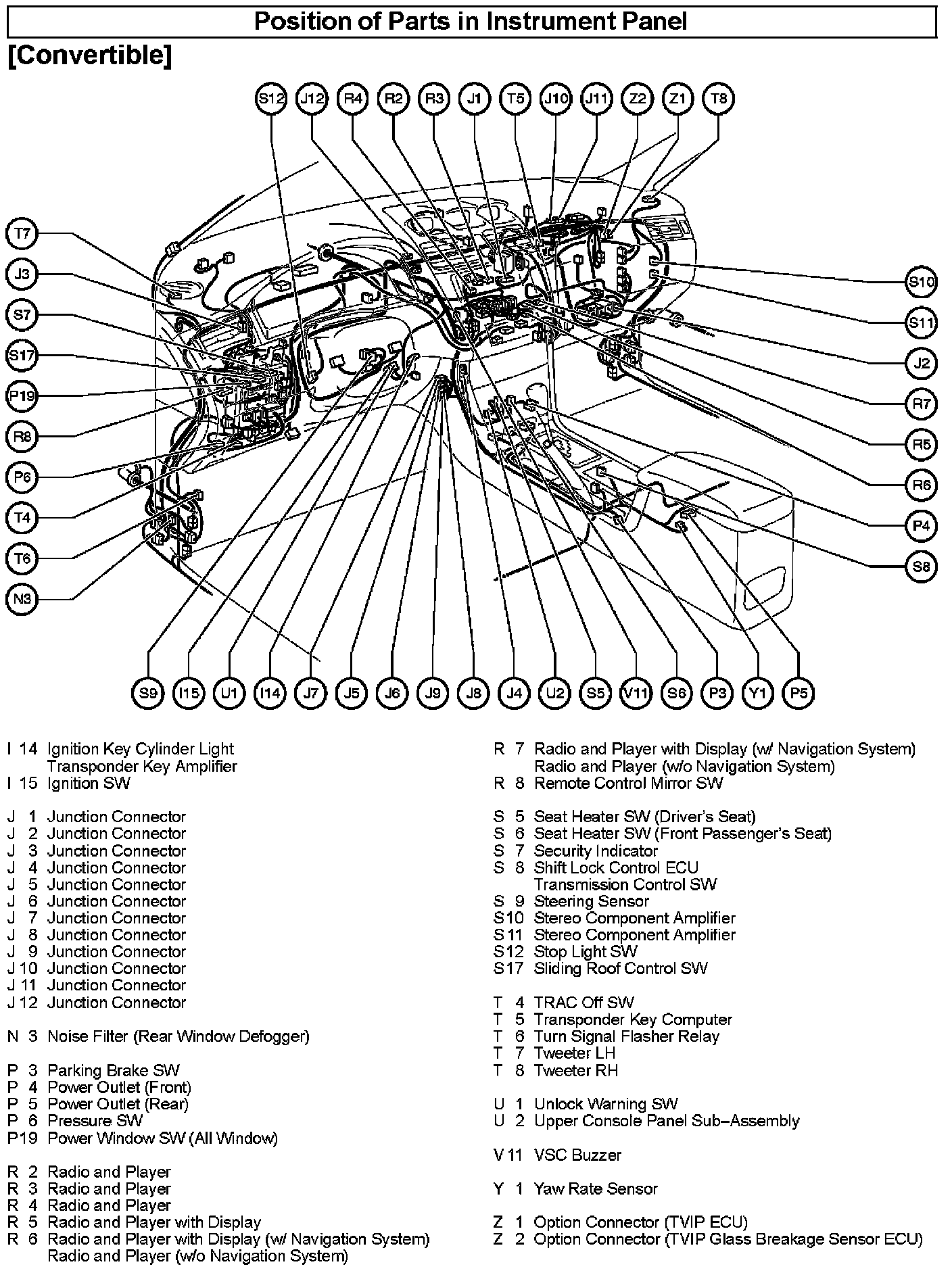 Position of Parts in Instrument Panel

[Convertible]

S12 J12 R4 R2 R3 J1 T5 J10 J11 Z2 Z1 T8

T7
J3
S7
S17
P19
R8
P6
T4
T6
N3

S10
S11
J2
R7
R5
R6
P4
S8

S9 I15 U1 I14 J7 J5 J6 J9 J8 J4 U2 S5 V11 S6 P3 Y1 P5

I 14 Ignition Key Cylinder Light
Transponder Key Amplifier
I 15 Ignition SW

J 1 Junction Connector
J 2 Junction Connector
J 3 Junction Connector
J 4 Junction Connector
J 5 Junction Connector
J 6 Junction Connector
J 7 Junction Connector
J 8 Junction Connector
J 9 Junction Connector
J 10 Junction Connector
J 11 Junction Connector
J 12 Junction Connector

N 3 Noise Filter (Rear Window Defogger)

P 3 Parking Brake SW
P 4 Power Outlet (Front)
P 5 Power Outlet (Rear)
P 6 Pressure SW
P19 Power Window SW (All Window)

R 2 Radio and Player
R 3 Radio and Player
R 4 Radio and Player
R 5 Radio and Player with Display
R 6 Radio and Player with Display (w/ Navigation System)
Radio and Player (w/o Navigation System)

R 7 Radio and Player with Display (w/ Navigation System)
Radio and Player (w/o Navigation System)
R 8 Remote Control Mirror SW

S 5 Seat Heater SW (Driver's Seat)
S 6 Seat Heater SW (Front Passenger's Seat)
S 7 Security Indicator
S 8 Shift Lock Control ECU
Transmission Control SW
S 9 Steering Sensor
S10 Stereo Component Amplifier
S11 Stereo Component Amplifier
S12 Stop Light SW
S17 Sliding Roof Control SW

T 4 TRAC Off SW
T 5 Transponder Key Computer
T 6 Turn Signal Flasher Relay
T 7 Tweeter LH
T 8 Tweeter RH

U 1 Unlock Warning SW
U 2 Upper Console Panel Sub–Assembly

V 11 VSC Buzzer

Y 1 Yaw Rate Sensor

Z 1 Option Connector (TVIP ECU)
Z 2 Option Connector (TVIP Glass Breakage Sensor ECU)