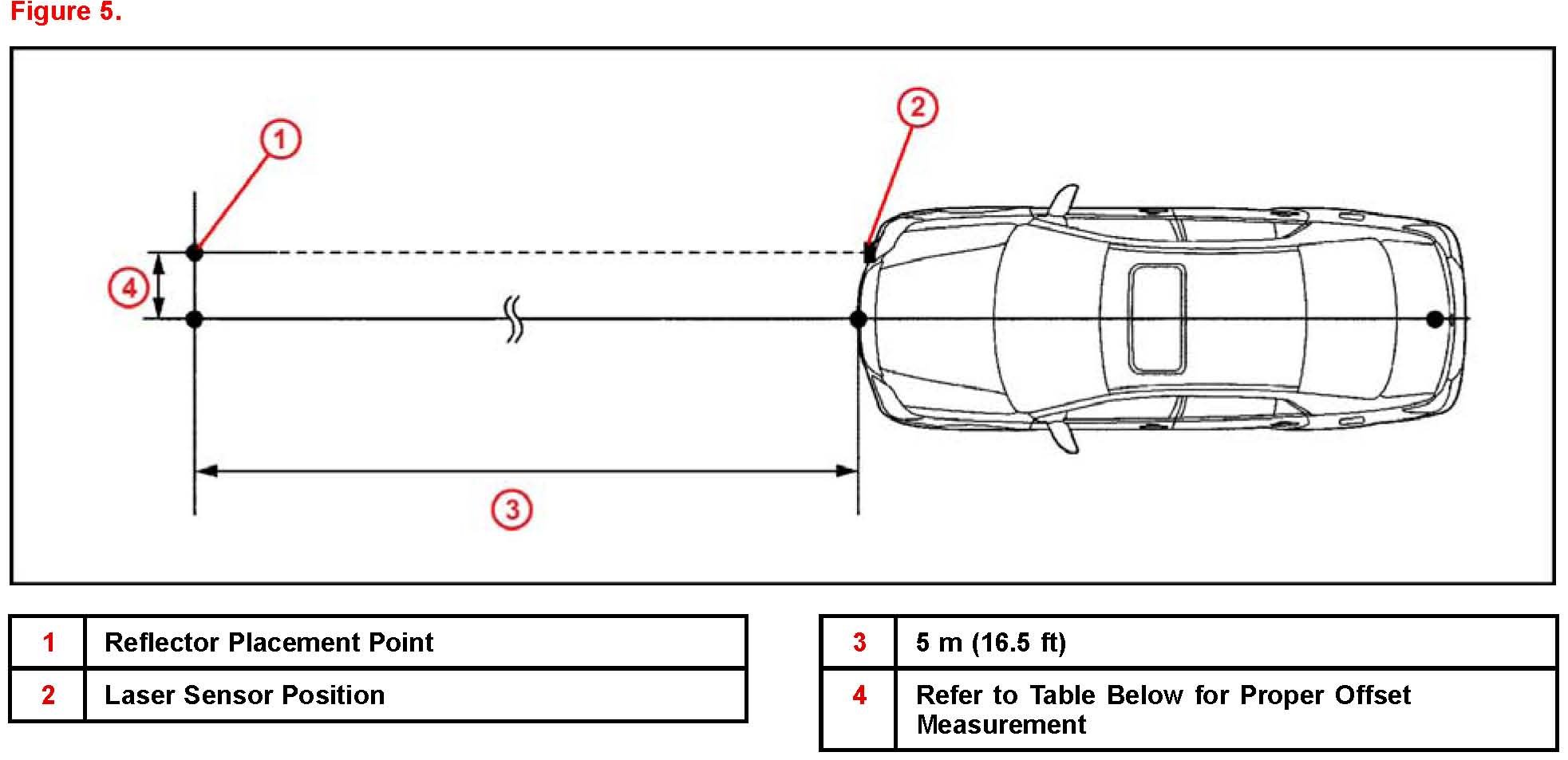 Figure 5.

1

2

4

3

| 1 | Reflector Placement Point |
|---|---|
| 2 | Laser Sensor Position |

| 3 | 5 m (16.5 ft) |
|---|---|
| 4 | Refer to Table Below for Proper Offset Measurement |