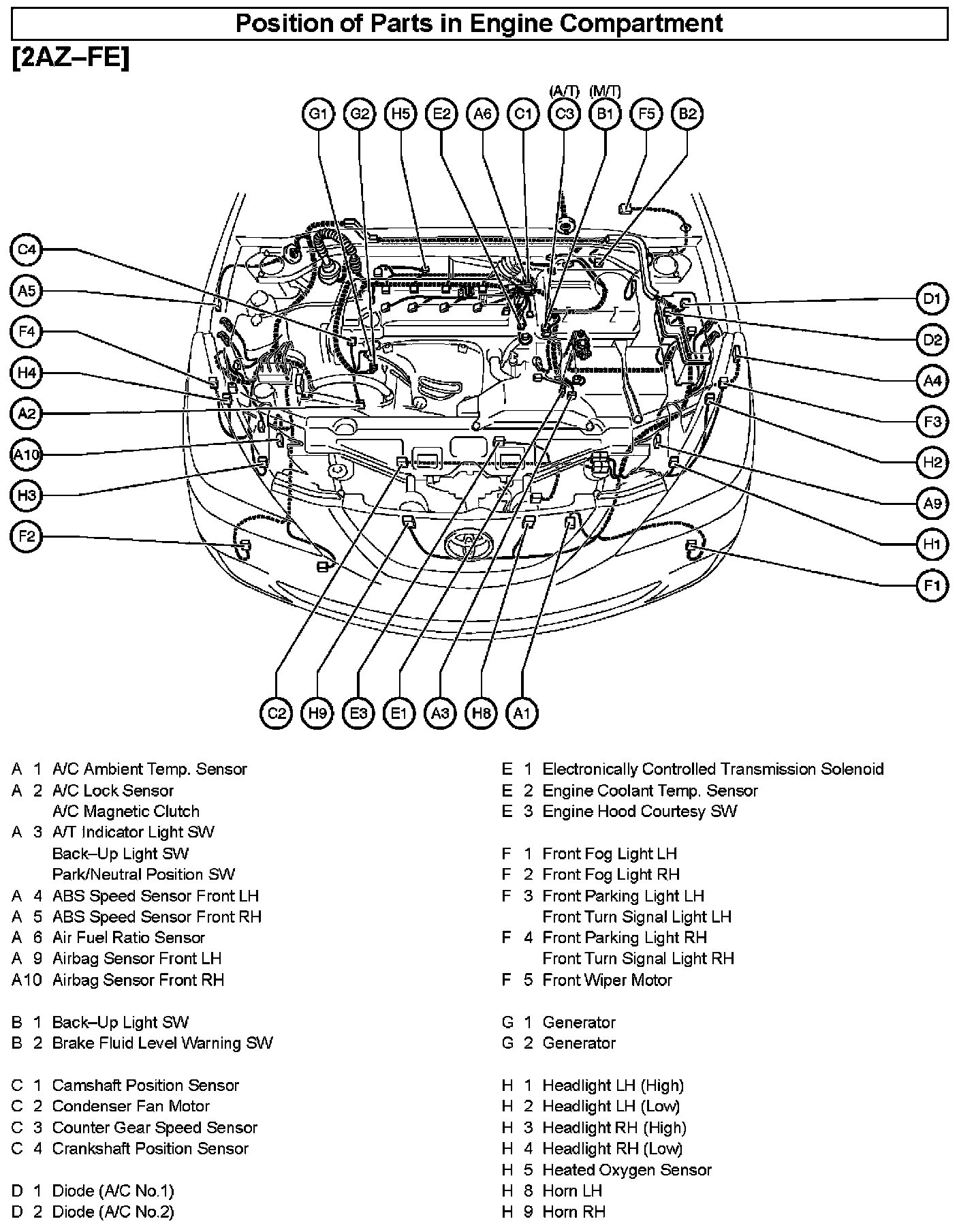 Position of Parts in Engine Compartment

[2AZ–FE]

(A/T) (M/T)

G1 G2 H5 E2 A6 C1 C3 B1 F5 B2

C4
A5
F4
H4
A2
A10
H3
F2

D1
D2
A4
F3
H2
A9
H1
F1

C2 H9 E3 E1 A3 H8 A1

A 1 A/C Ambient Temp. Sensor
A 2 A/C Lock Sensor
A/C Magnetic Clutch
A 3 A/T Indicator Light SW
Back–Up Light SW
Park/Neutral Position SW
A 4 ABS Speed Sensor Front LH
A 5 ABS Speed Sensor Front RH
A 6 Air Fuel Ratio Sensor
A 9 Airbag Sensor Front LH
A10 Airbag Sensor Front RH

B 1 Back–Up Light SW
B 2 Brake Fluid Level Warning SW

C 1 Camshaft Position Sensor
C 2 Condenser Fan Motor
C 3 Counter Gear Speed Sensor
C 4 Crankshaft Position Sensor

D 1 Diode (A/C No.1)
D 2 Diode (A/C No.2)

E 1 Electronically Controlled Transmission Solenoid
E 2 Engine Coolant Temp. Sensor
E 3 Engine Hood Courtesy SW

F 1 Front Fog Light LH
F 2 Front Fog Light RH
F 3 Front Parking Light LH
Front Turn Signal Light LH
F 4 Front Parking Light RH
Front Turn Signal Light RH
F 5 Front Wiper Motor

G 1 Generator
G 2 Generator

H 1 Headlight LH (High)
H 2 Headlight LH (Low)
H 3 Headlight RH (High)
H 4 Headlight RH (Low)
H 5 Heated Oxygen Sensor
H 8 Horn LH
H 9 Horn RH