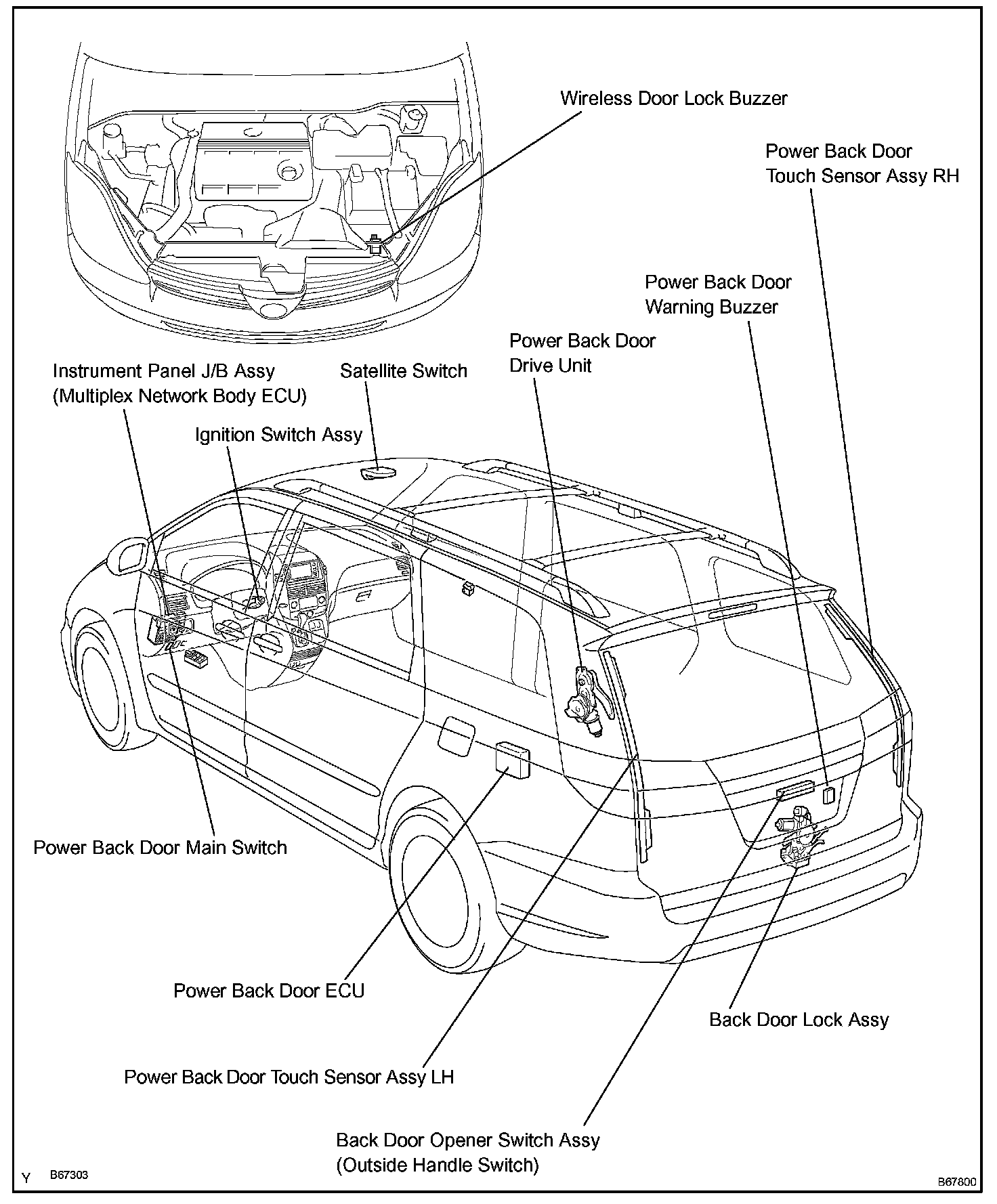 Wireless Door Lock Buzzer

Power Back Door Touch Sensor Assy RH

Power Back Door Warning Buzzer

Power Back Door Drive Unit

Instrument Panel J/B Assy (Multiplex Network Body ECU)

Satellite Switch

Ignition Switch Assy

Power Back Door Main Switch

Power Back Door ECU

Back Door Lock Assy

Power Back Door Touch Sensor Assy LH

Back Door Opener Switch Assy (Outside Handle Switch)

Y B67303

B67800