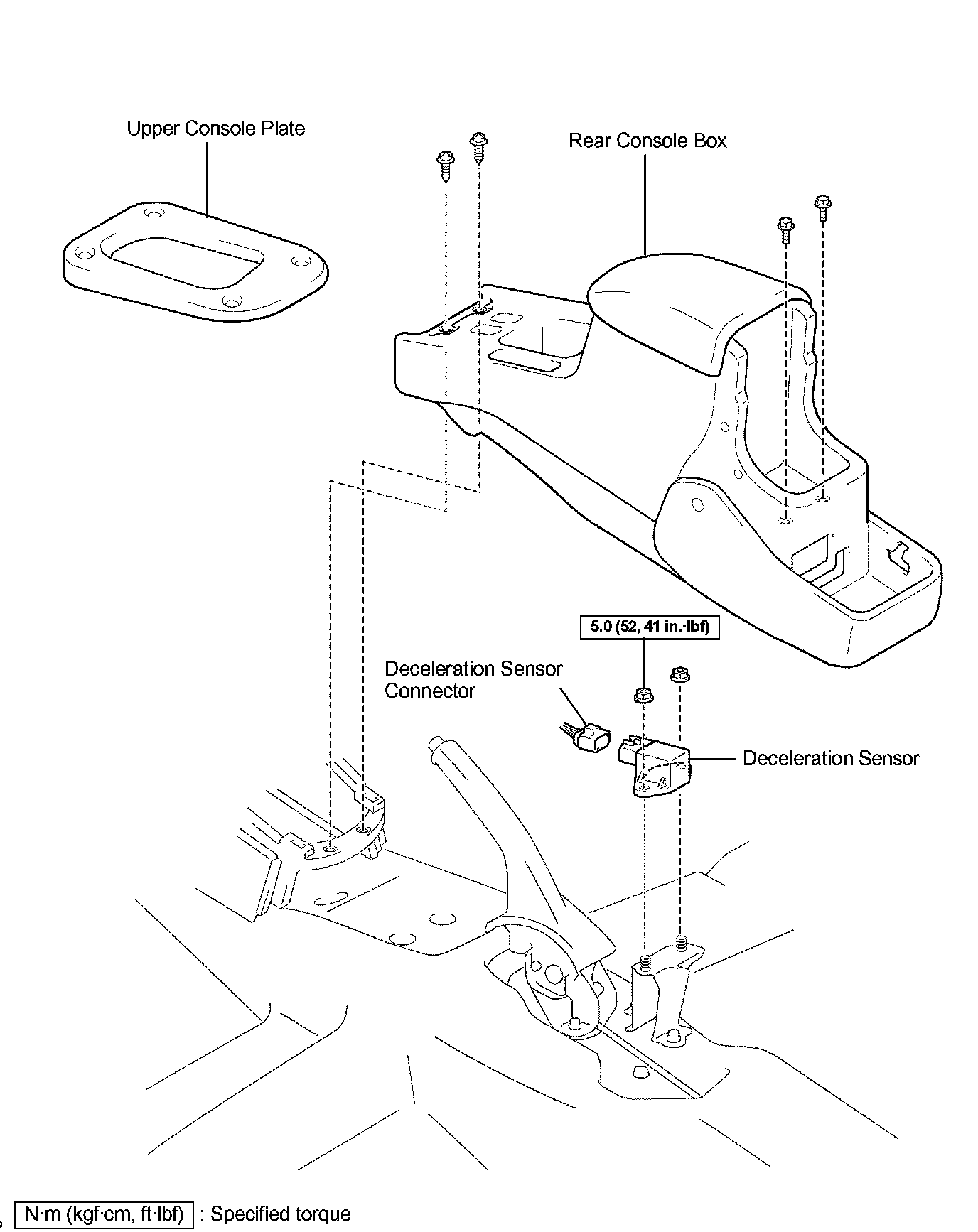 Upper Console Plate

Rear Console Box

5.0 (52, 41 in.·lbf)

Deceleration Sensor Connector

Deceleration Sensor

N·m (kgf·cm, ft·lbf) : Specified torque