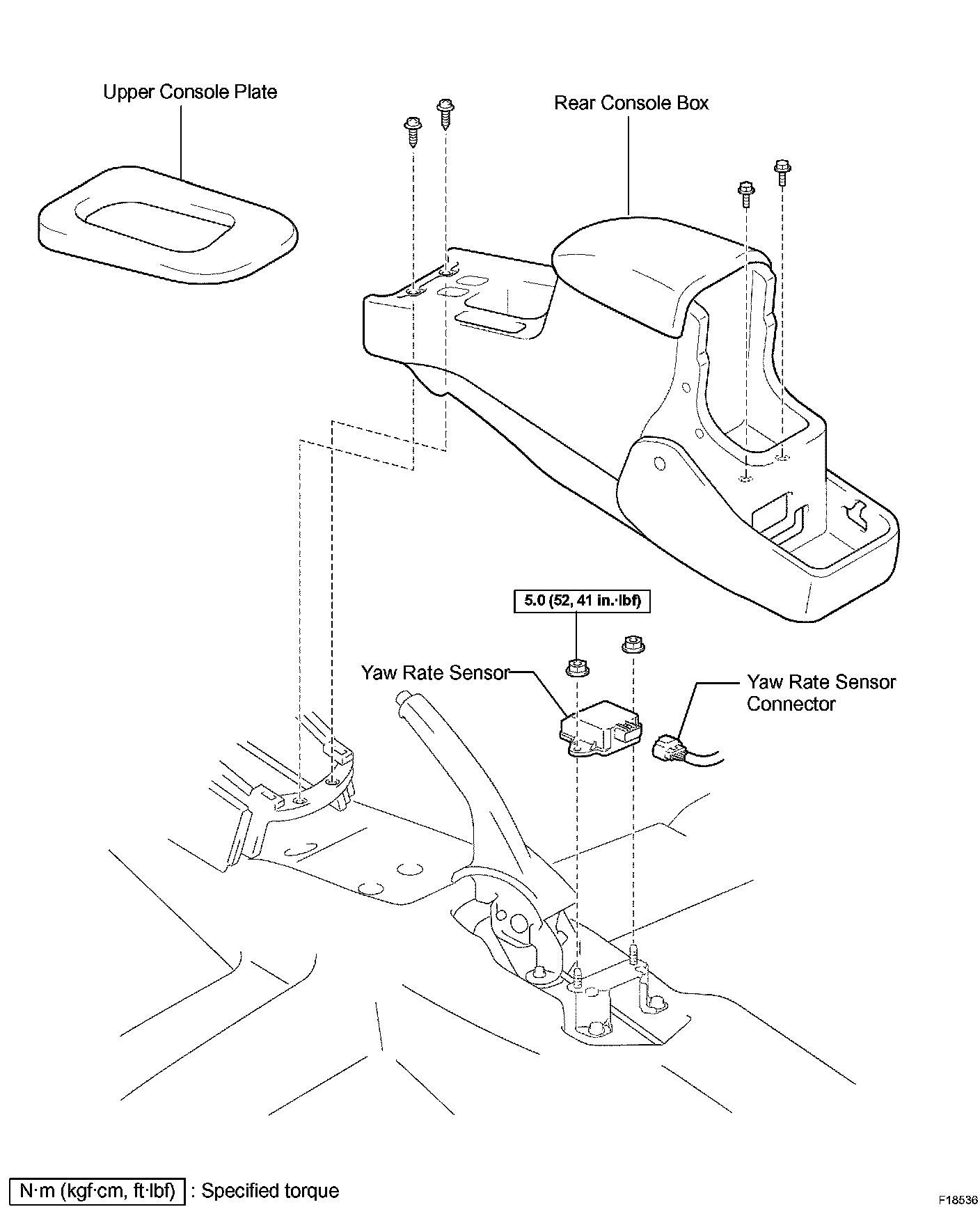 Upper Console Plate

Rear Console Box

5.0 (52, 41 in.·lbf)

Yaw Rate Sensor

Yaw Rate Sensor Connector

N·m (kgf·cm, ft·lbf) : Specified torque

F18536