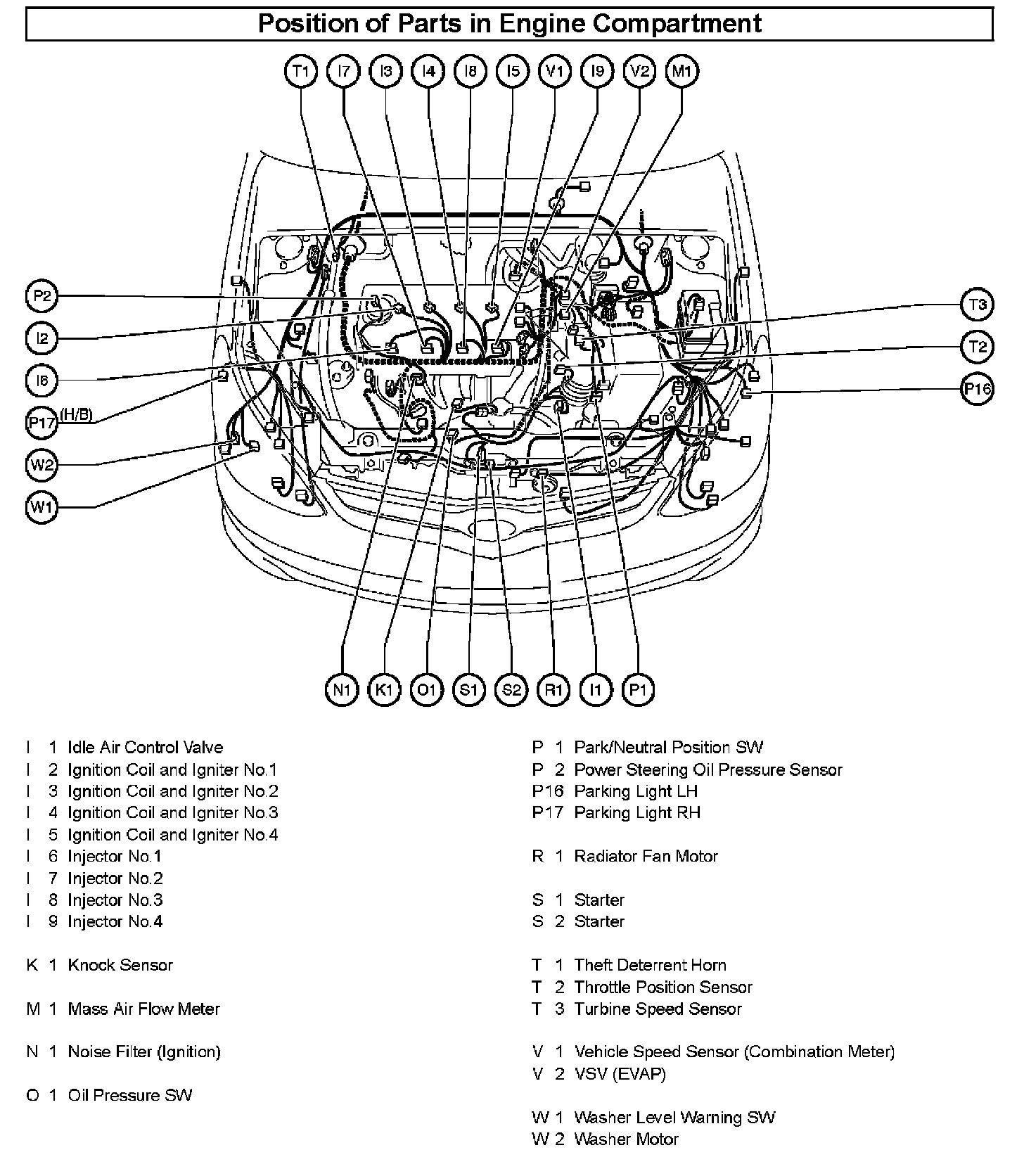 Position of Parts in Engine Compartment

T1 I7 I3 I4 I8 I5 V1 I9 V2 M1

P2
I2
I6
P17 (H/B)
W2
W1

T3
T2
P16

N1 K1 O1 S1 S2 R1 I1 P1

I 1 Idle Air Control Valve
I 2 Ignition Coil and Igniter No.1
I 3 Ignition Coil and Igniter No.2
I 4 Ignition Coil and Igniter No.3
I 5 Ignition Coil and Igniter No.4
I 6 Injector No.1
I 7 Injector No.2
I 8 Injector No.3
I 9 Injector No.4

K 1 Knock Sensor

M 1 Mass Air Flow Meter

N 1 Noise Filter (Ignition)

O 1 Oil Pressure SW

P 1 Park/Neutral Position SW
P 2 Power Steering Oil Pressure Sensor
P16 Parking Light LH
P17 Parking Light RH

R 1 Radiator Fan Motor

S 1 Starter
S 2 Starter

T 1 Theft Deterrent Horn
T 2 Throttle Position Sensor
T 3 Turbine Speed Sensor

V 1 Vehicle Speed Sensor (Combination Meter)
V 2 VSV (EVAP)

W 1 Washer Level Warning SW
W 2 Washer Motor