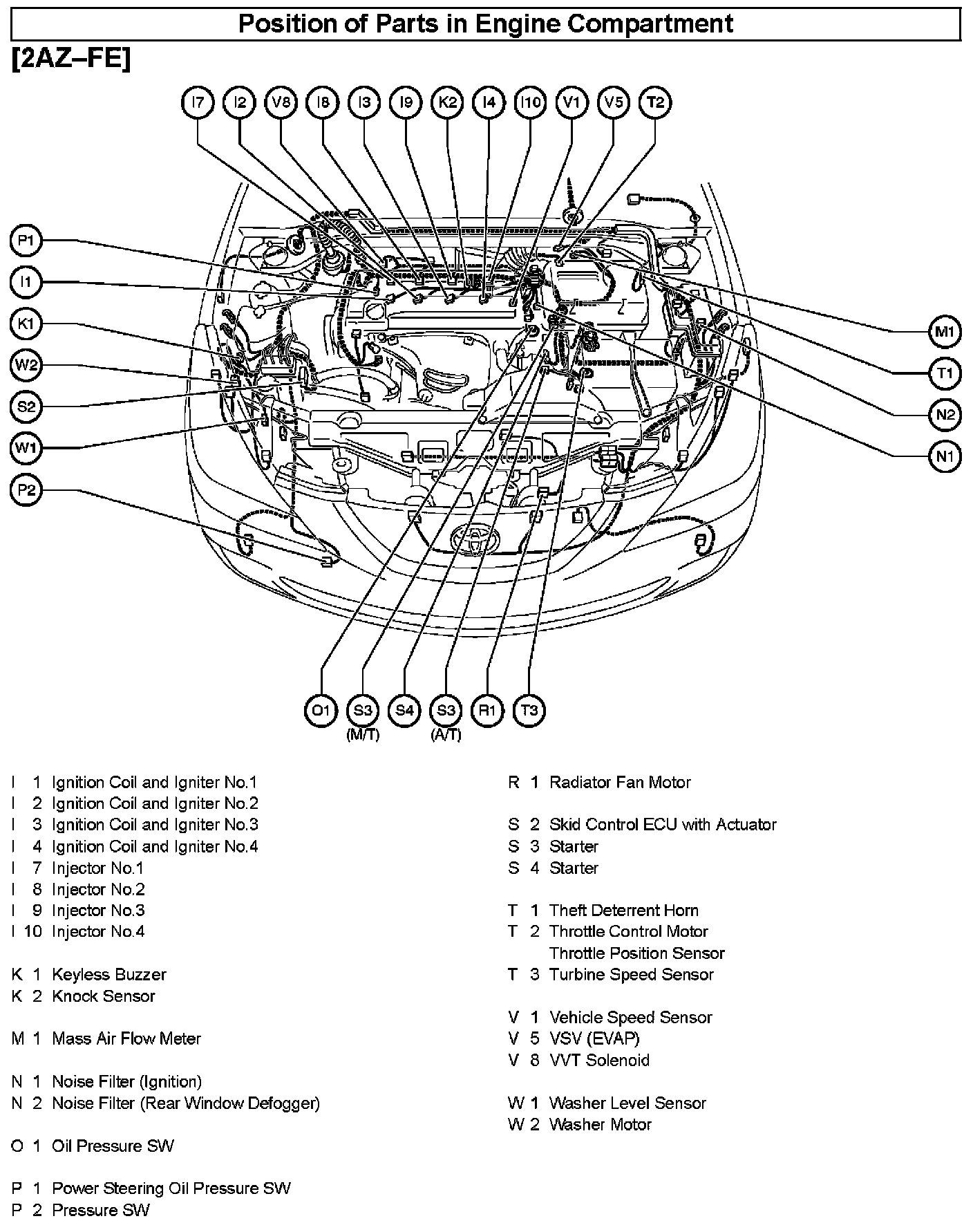 Position of Parts in Engine Compartment

[2AZ–FE]

I7 I2 V8 I8 I3 I9 K2 I4 I10 V1 V5 T2

P1
I1
K1
W2
S2
W1
P2

M1
T1
N2
N1

O1 S3 (M/T) S4 S3 (A/T) R1 T3

I 1 Ignition Coil and Igniter No.1
I 2 Ignition Coil and Igniter No.2
I 3 Ignition Coil and Igniter No.3
I 4 Ignition Coil and Igniter No.4
I 7 Injector No.1
I 8 Injector No.2
I 9 Injector No.3
I 10 Injector No.4

K 1 Keyless Buzzer
K 2 Knock Sensor

M 1 Mass Air Flow Meter

N 1 Noise Filter (Ignition)
N 2 Noise Filter (Rear Window Defogger)

O 1 Oil Pressure SW

P 1 Power Steering Oil Pressure SW
P 2 Pressure SW

R 1 Radiator Fan Motor

S 2 Skid Control ECU with Actuator
S 3 Starter
S 4 Starter

T 1 Theft Deterrent Horn
T 2 Throttle Control Motor
Throttle Position Sensor
T 3 Turbine Speed Sensor

V 1 Vehicle Speed Sensor
V 5 VSV (EVAP)
V 8 VVT Solenoid

W 1 Washer Level Sensor
W 2 Washer Motor