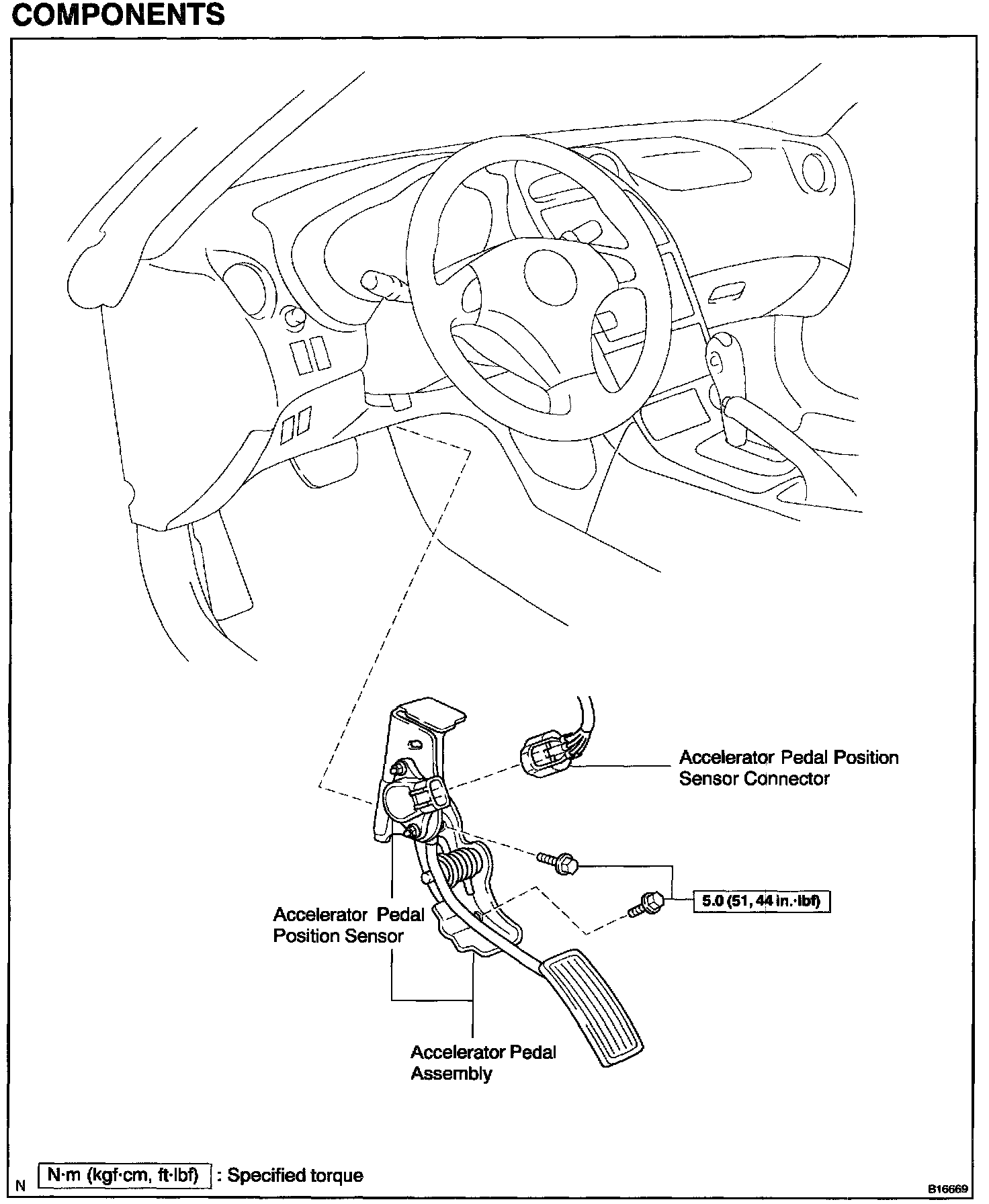 COMPONENTS

Accelerator Pedal Position Sensor Connector

5.0 (51, 44 in.·lbf)

Accelerator Pedal Position Sensor

Accelerator Pedal Assembly

N N·m (kgf·cm, ft·lbf) : Specified torque

B16669