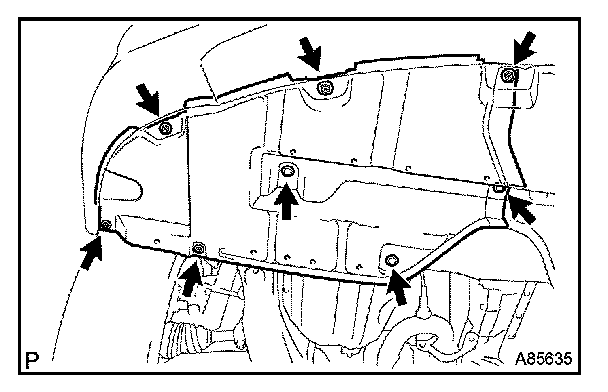 P

A85635