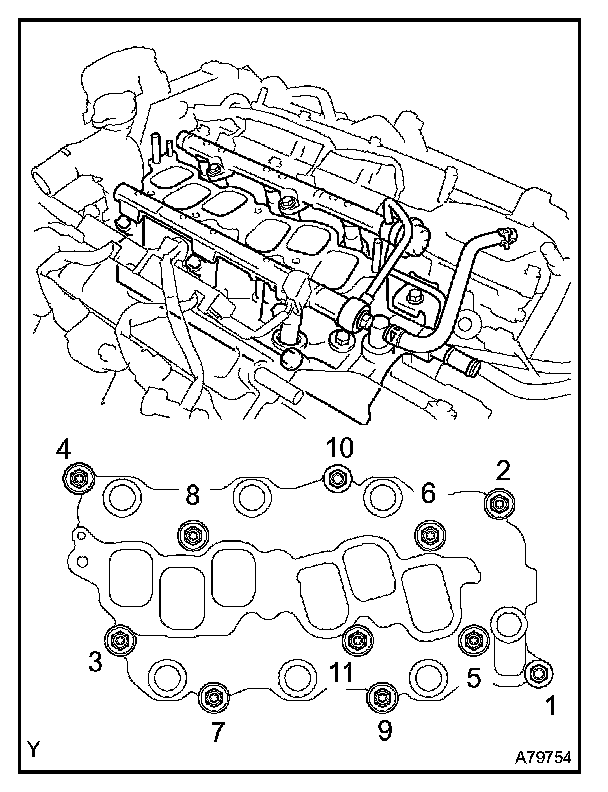 4
10
2
8
6
3
11
5
1
7
9
Y
A79754