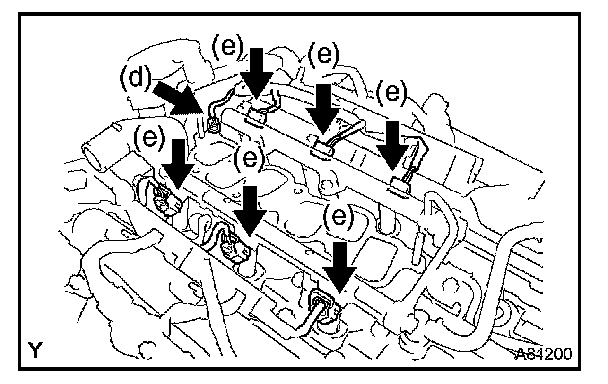 (e)
(e)
(d)
(e)
(e)
(e)
(e)
Y
A84200