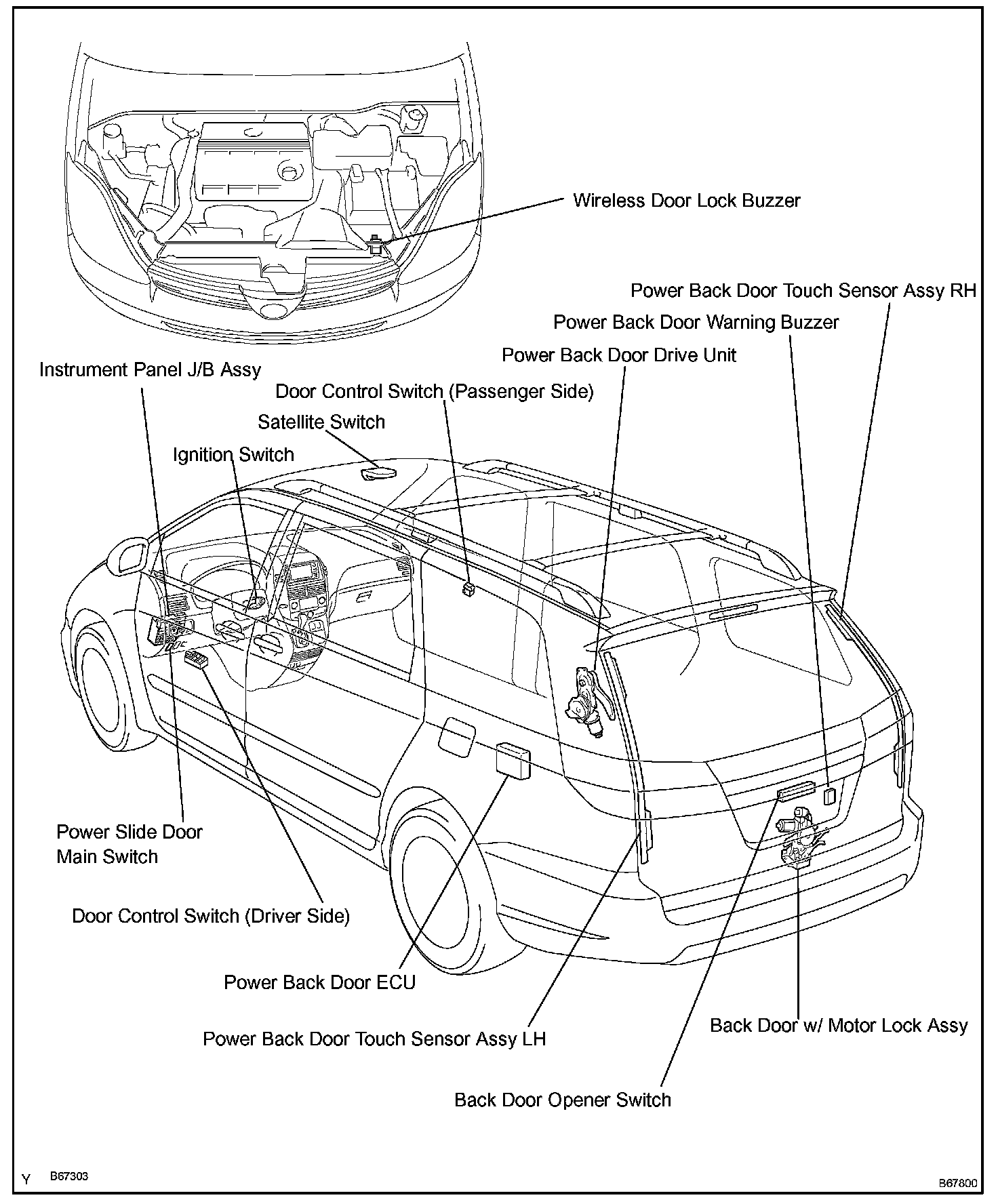 Wireless Door Lock Buzzer

Power Back Door Touch Sensor Assy RH

Power Back Door Warning Buzzer

Power Back Door Drive Unit

Instrument Panel J/B Assy

Door Control Switch (Passenger Side)

Satellite Switch

Ignition Switch

Power Slide Door Main Switch

Door Control Switch (Driver Side)

Power Back Door ECU

Power Back Door Touch Sensor Assy LH

Back Door w/ Motor Lock Assy

Back Door Opener Switch

Y B67303

B67800