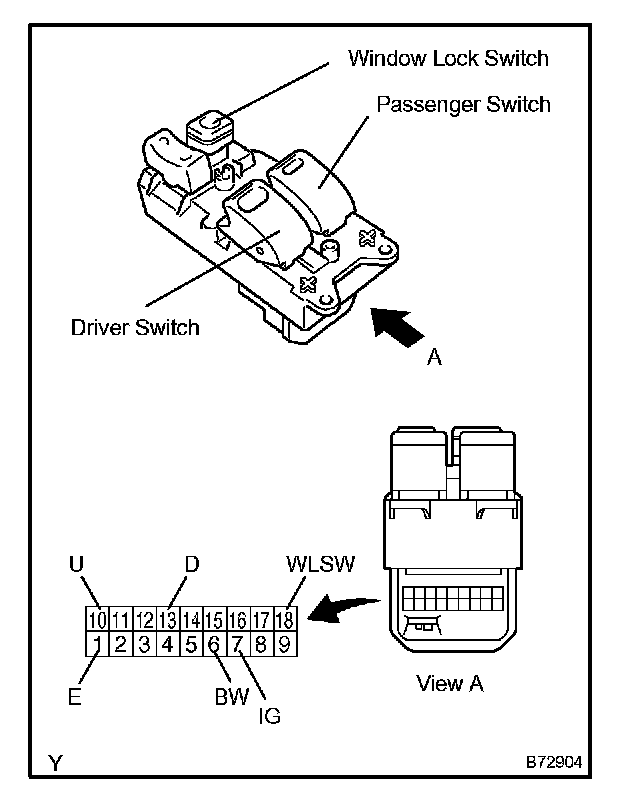 Window Lock Switch

Passenger Switch

Driver Switch

A

U D WLSW

| 10 | 11 | 12 | 13 | 14 | 15 | 16 | 17 | 18 |
|---|---|---|---|---|---|---|---|---|
| 1 | 2 | 3 | 4 | 5 | 6 | 7 | 8 | 9 |

E BW IG

View A

Y

B72904