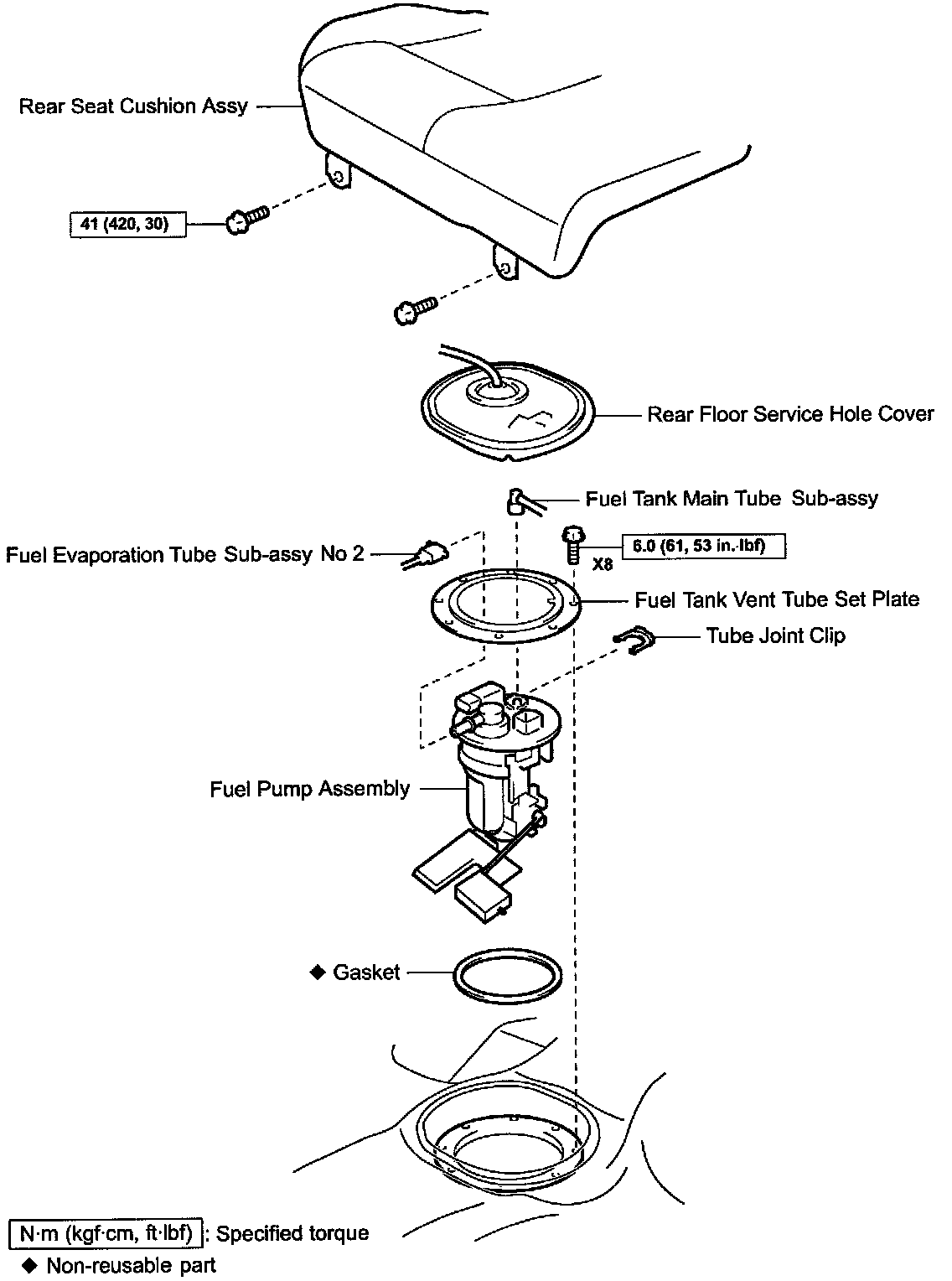 Rear Seat Cushion Assy

41 (420, 30)

Rear Floor Service Hole Cover

Fuel Tank Main Tube Sub-assy

Fuel Evaporation Tube Sub-assy No 2

6.0 (61, 53 in.·lbf)

X8

Fuel Tank Vent Tube Set Plate

Tube Joint Clip

Fuel Pump Assembly

◆ Gasket

N·m (kgf·cm, ft·lbf) : Specified torque
◆ Non-reusable part