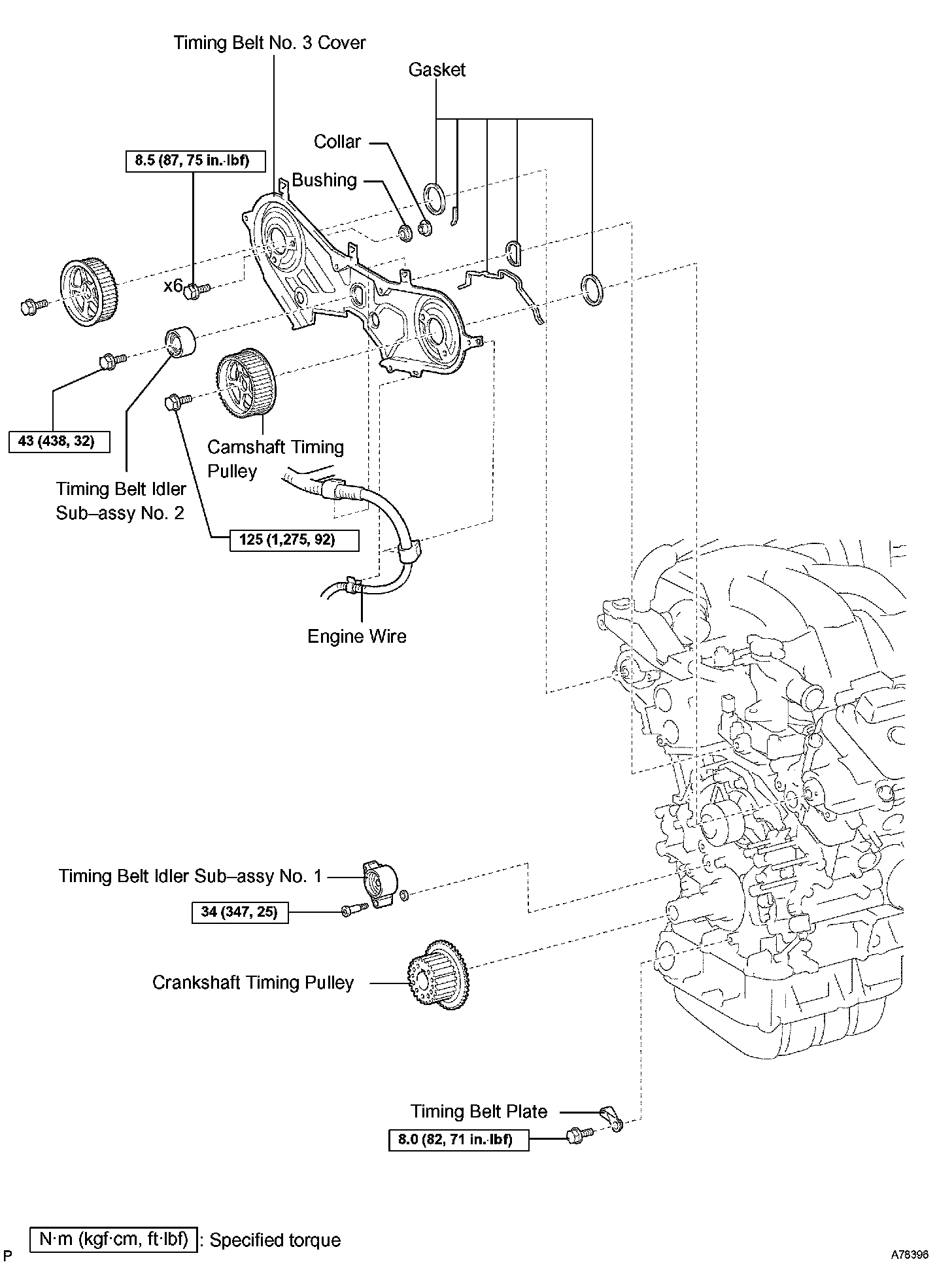 Timing Belt No. 3 Cover

Gasket

Collar

8.5 (87, 75 in.·lbf)

Bushing

x6

43 (438, 32)

Camshaft Timing Pulley

Timing Belt Idler Sub–assy No. 2

125 (1,275, 92)

Engine Wire

Timing Belt Idler Sub–assy No. 1

34 (347, 25)

Crankshaft Timing Pulley

Timing Belt Plate

8.0 (82, 71 in.·lbf)

N·m (kgf·cm, ft·lbf) : Specified torque

P

A78396