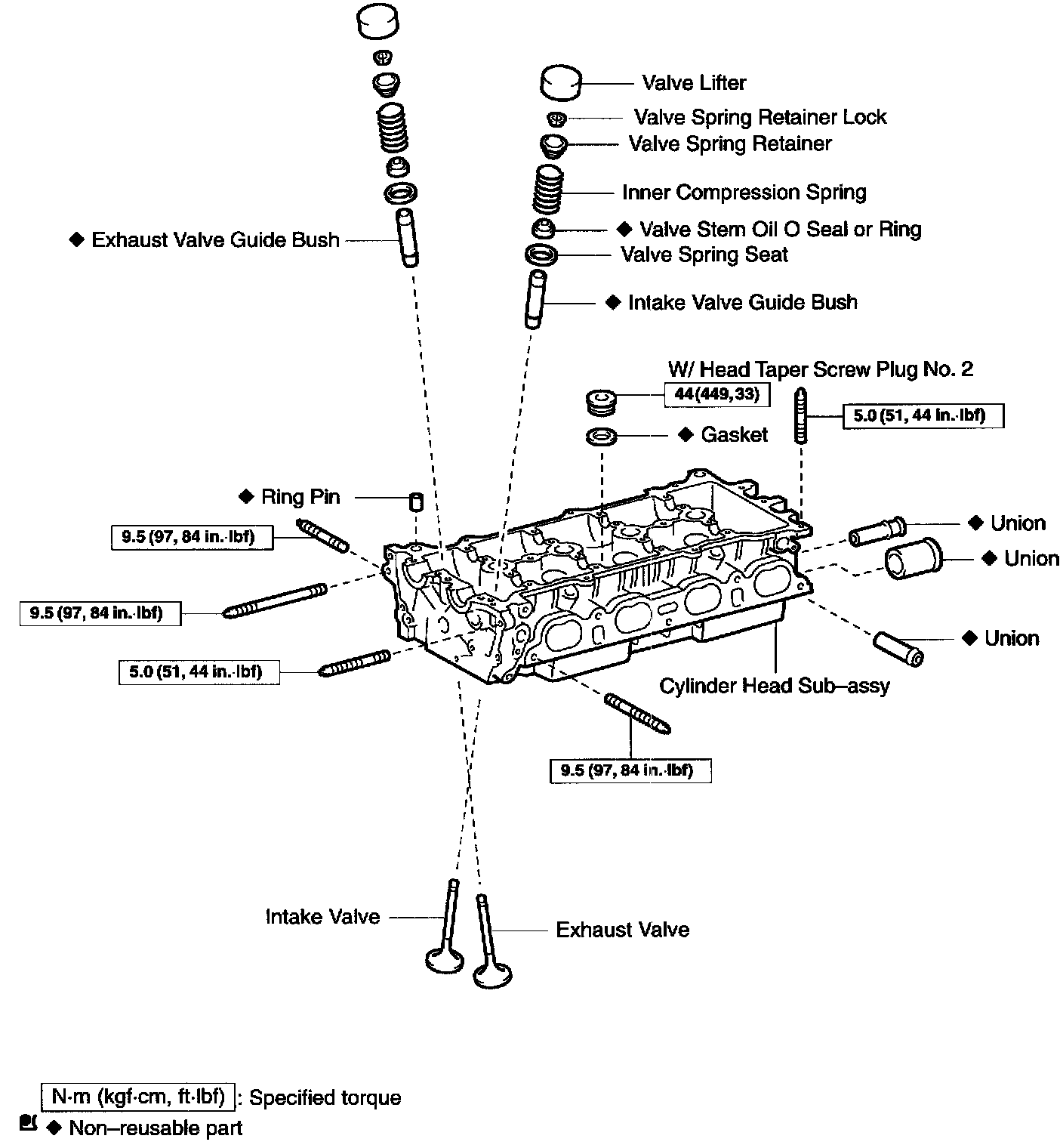 Valve Lifter
Valve Spring Retainer Lock
Valve Spring Retainer
Inner Compression Spring
◆ Valve Stem Oil O Seal or Ring
Valve Spring Seat
◆ Exhaust Valve Guide Bush
◆ Intake Valve Guide Bush
W/ Head Taper Screw Plug No. 2
44 (449, 33)
5.0 (51, 44 in.·lbf)
◆ Gasket
◆ Ring Pin
9.5 (97, 84 in.·lbf)
◆ Union
◆ Union
9.5 (97, 84 in.·lbf)
◆ Union
5.0 (51, 44 in.·lbf)
Cylinder Head Sub–assy
9.5 (97, 84 in.·lbf)
Intake Valve
Exhaust Valve

N·m (kgf·cm, ft·lbf) : Specified torque
◆ Non–reusable part