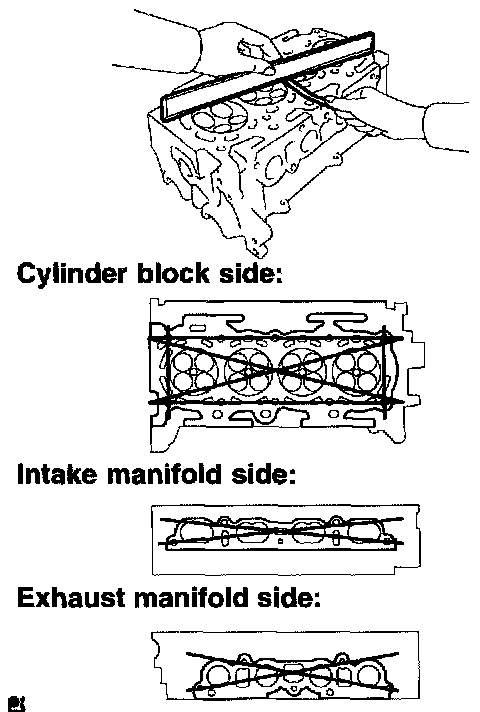 Cylinder block side:

Intake manifold side:

Exhaust manifold side: