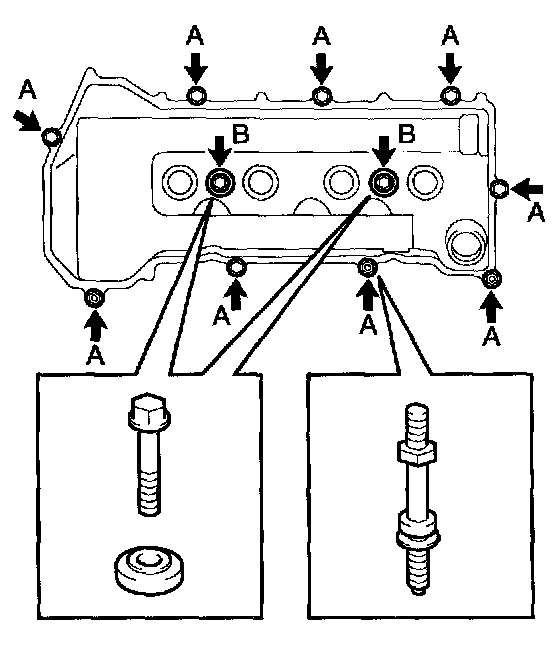 A
A
A
A
B
B
A
A
A
A
A