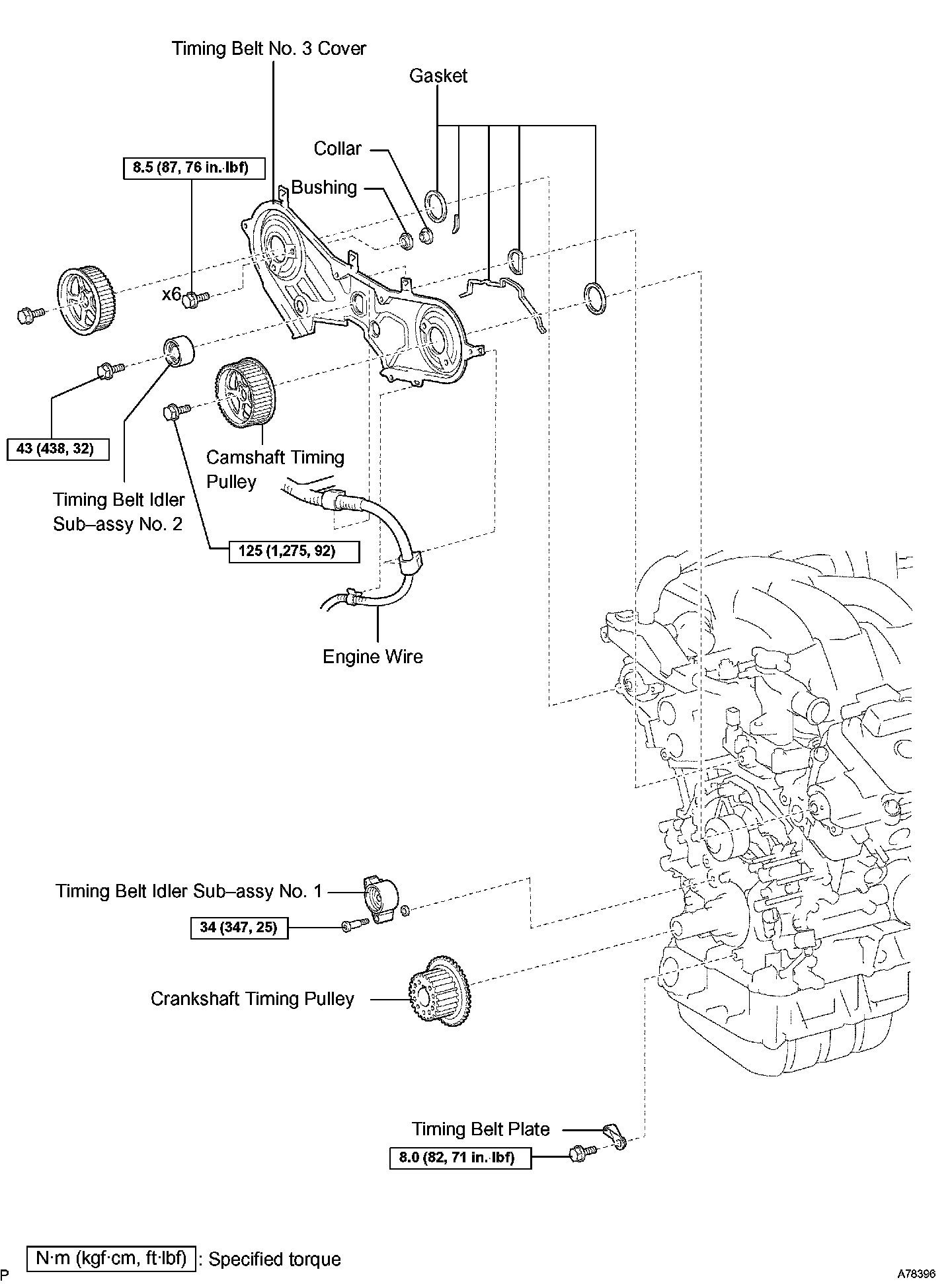 Timing Belt No. 3 Cover

Gasket

Collar

8.5 (87, 76 in.·lbf)

Bushing

x6

43 (438, 32)

Camshaft Timing Pulley

Timing Belt Idler Sub–assy No. 2

125 (1,275, 92)

Engine Wire

Timing Belt Idler Sub–assy No. 1

34 (347, 25)

Crankshaft Timing Pulley

Timing Belt Plate

8.0 (82, 71 in.·lbf)

N·m (kgf·cm, ft·lbf) : Specified torque

P

A78396