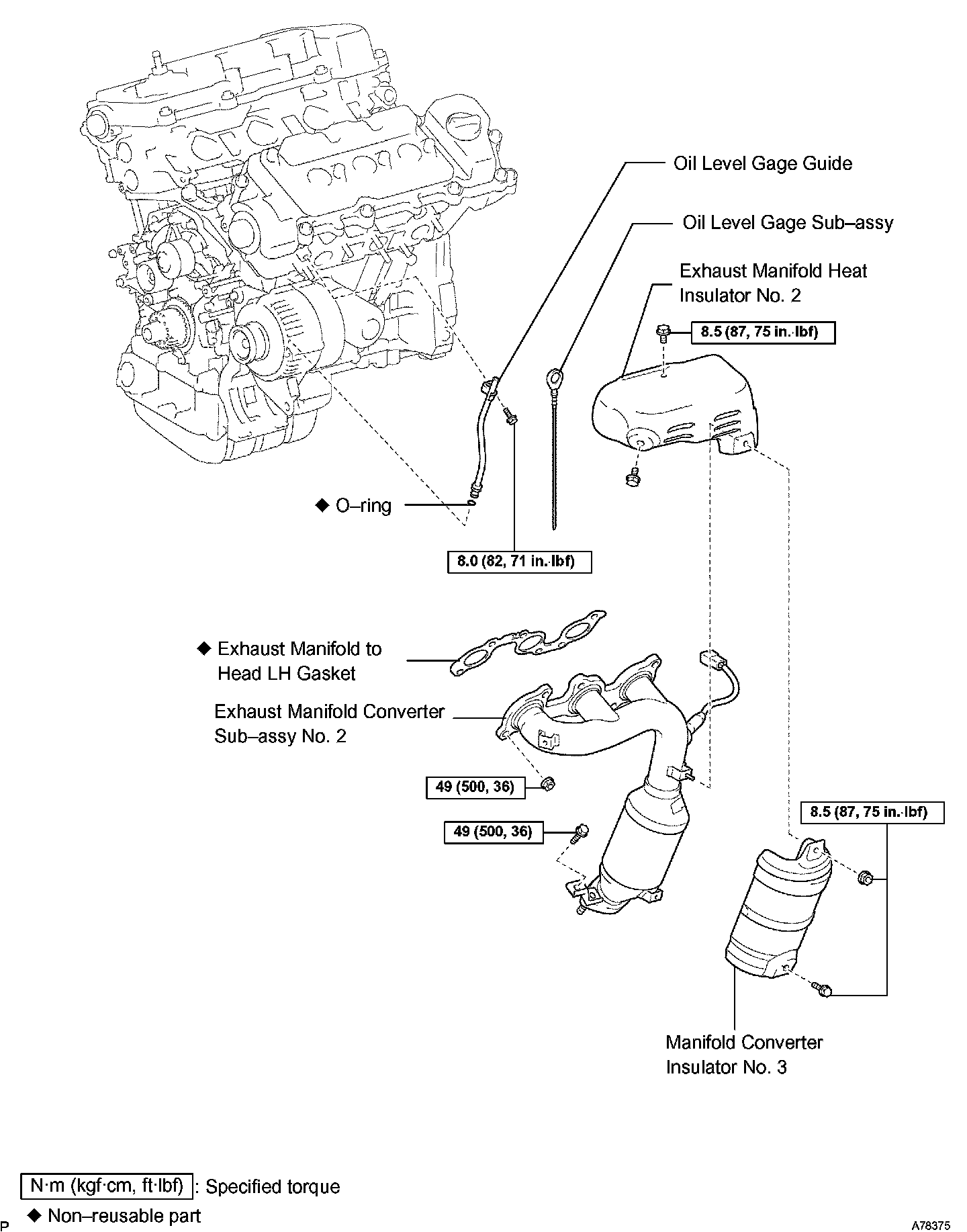 Oil Level Gage Guide

Oil Level Gage Sub–assy

Exhaust Manifold Heat Insulator No. 2

8.5 (87, 75 in.·lbf)

◆ O–ring

8.0 (82, 71 in.·lbf)

◆ Exhaust Manifold to Head LH Gasket

Exhaust Manifold Converter Sub–assy No. 2

49 (500, 36)

49 (500, 36)

8.5 (87, 75 in.·lbf)

Manifold Converter Insulator No. 3

N·m (kgf·cm, ft·lbf) : Specified torque

◆ Non–reusable part

P

A78375