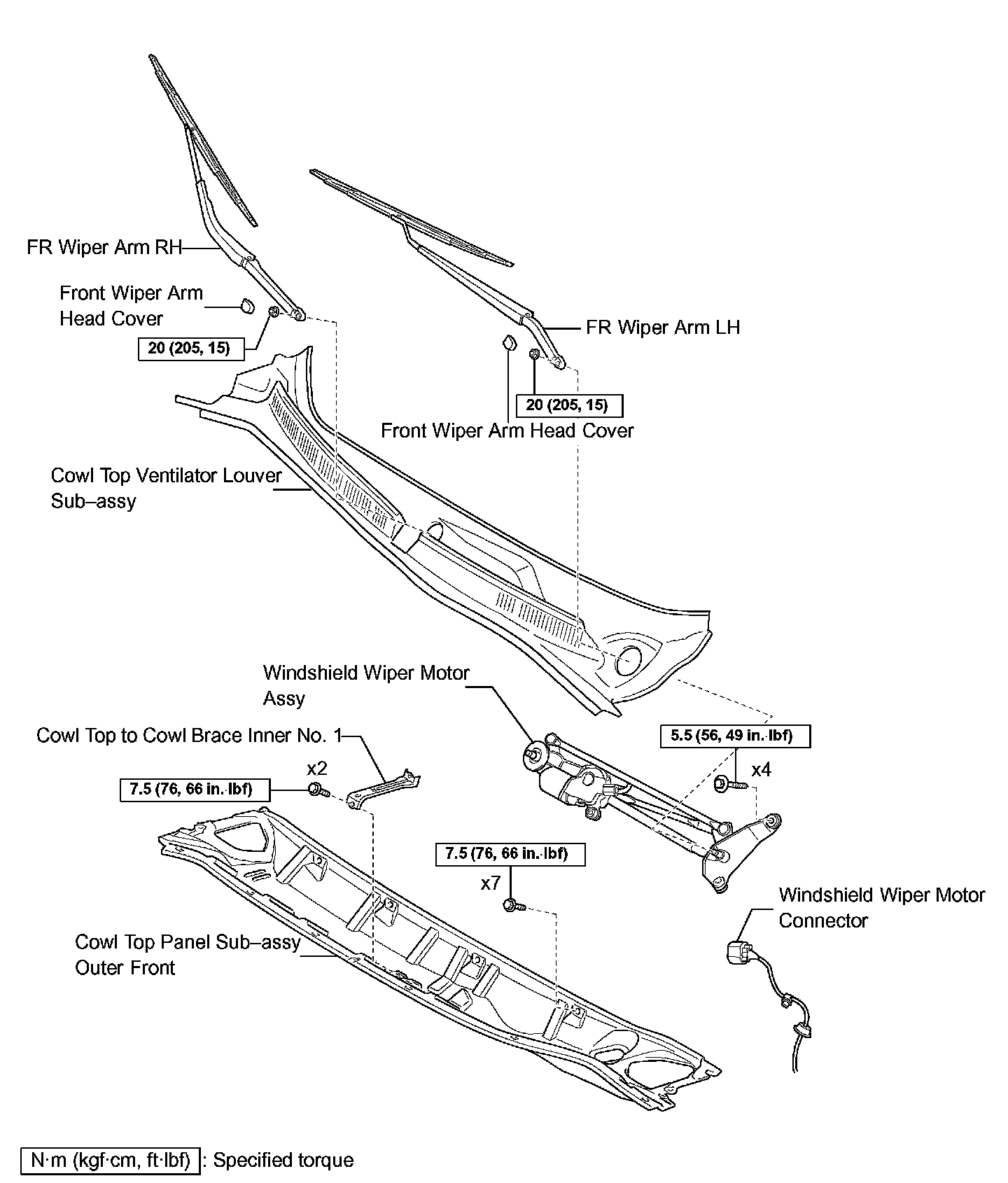 FR Wiper Arm RH

Front Wiper Arm Head Cover

20 (205, 15)

FR Wiper Arm LH

20 (205, 15)

Front Wiper Arm Head Cover

Cowl Top Ventilator Louver Sub–assy

Windshield Wiper Motor Assy

Cowl Top to Cowl Brace Inner No. 1

5.5 (56, 49 in.·lbf)

x4

x2

7.5 (76, 66 in.·lbf)

7.5 (76, 66 in.·lbf)

x7

Windshield Wiper Motor Connector

Cowl Top Panel Sub–assy Outer Front

N·m (kgf·cm, ft·lbf) : Specified torque