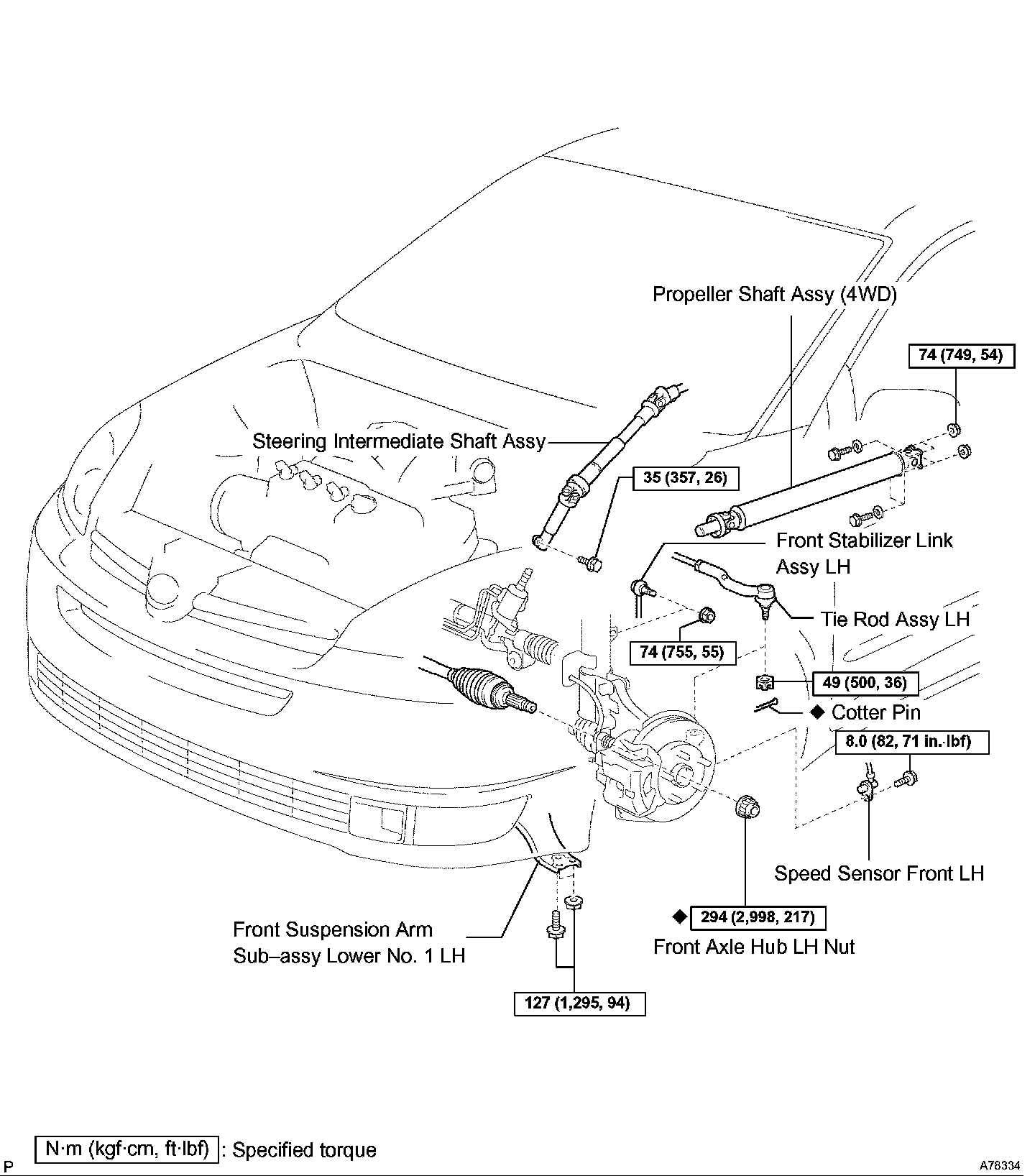 Propeller Shaft Assy (4WD)

74 (749, 54)

Steering Intermediate Shaft Assy

35 (357, 26)

Front Stabilizer Link Assy LH

Tie Rod Assy LH

74 (755, 55)

49 (500, 36)

◆ Cotter Pin

8.0 (82, 71 in.·lbf)

Speed Sensor Front LH

◆ 294 (2,998, 217)

Front Axle Hub LH Nut

Front Suspension Arm Sub–assy Lower No. 1 LH

127 (1,295, 94)

N·m (kgf·cm, ft·lbf) : Specified torque

P

A78334