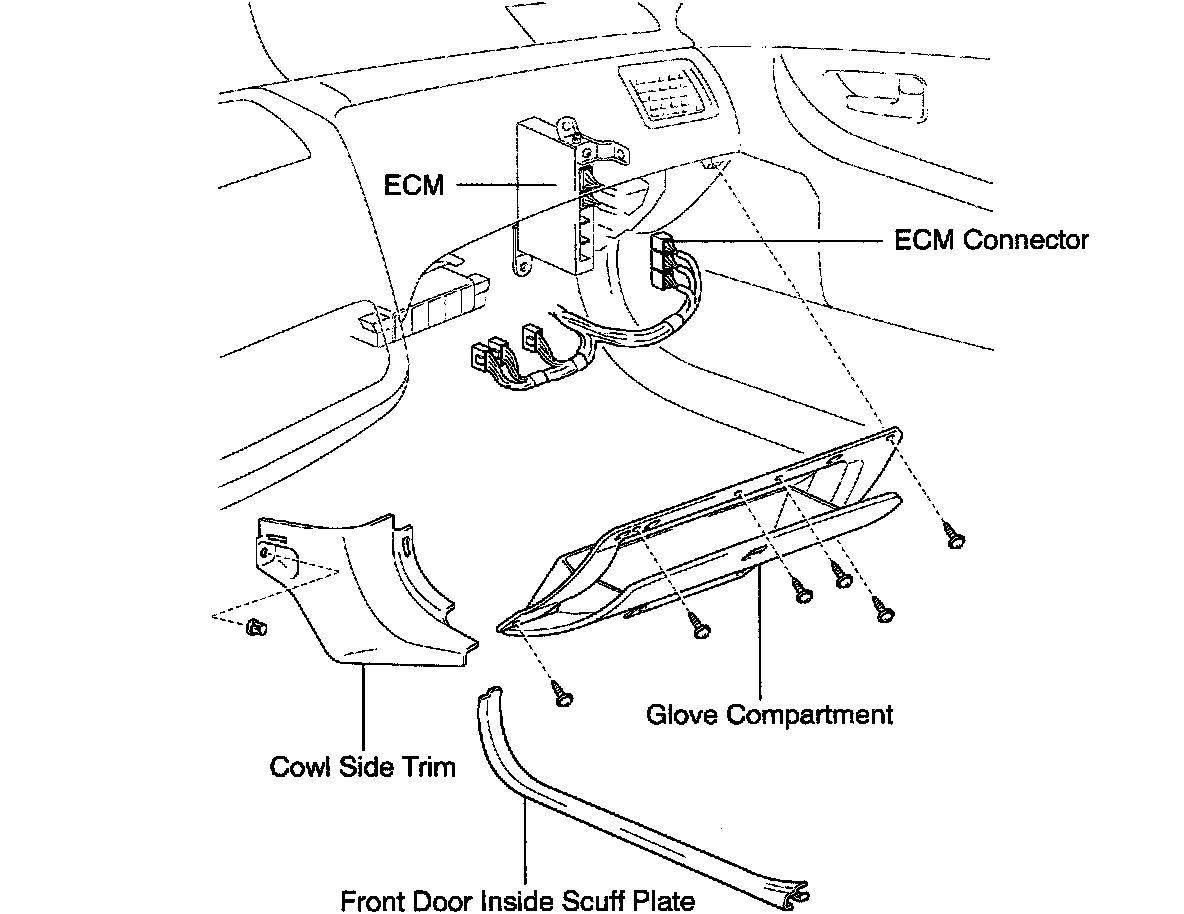 ECM
ECM Connector
Glove Compartment
Cowl Side Trim
Front Door Inside Scuff Plate