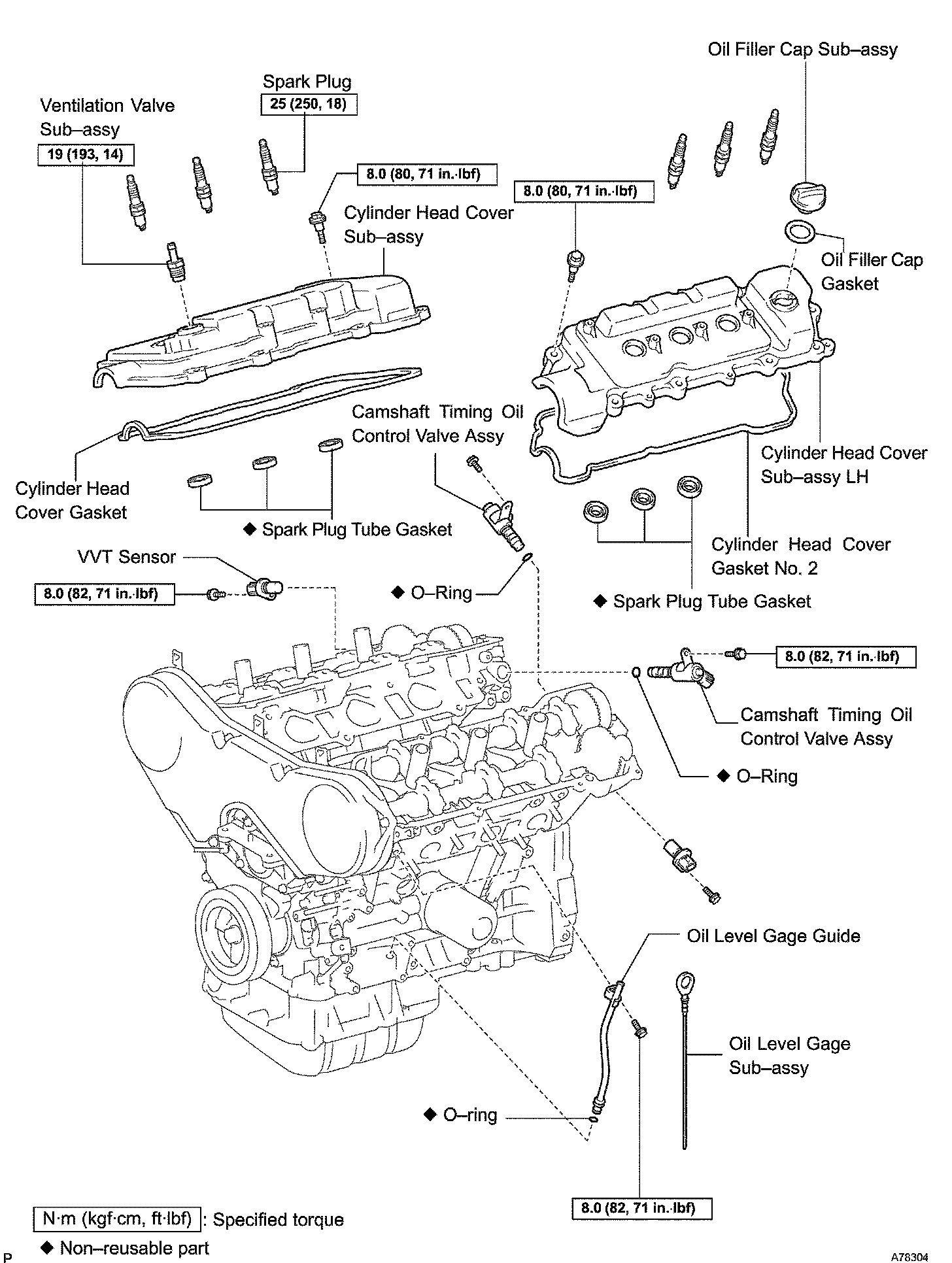 Oil Filler Cap Sub–assy

Spark Plug
25 (250, 18)

Ventilation Valve Sub–assy
19 (193, 14)

8.0 (80, 71 in.·lbf)

8.0 (80, 71 in.·lbf)

Cylinder Head Cover Sub–assy

Oil Filler Cap Gasket

Camshaft Timing Oil Control Valve Assy

Cylinder Head Cover Sub–assy LH

Cylinder Head Cover Gasket

◆ Spark Plug Tube Gasket

Cylinder Head Cover Gasket No. 2

VVT Sensor

8.0 (82, 71 in.·lbf)

◆ O–Ring

◆ Spark Plug Tube Gasket

8.0 (82, 71 in.·lbf)

Camshaft Timing Oil Control Valve Assy

◆ O–Ring

Oil Level Gage Guide

Oil Level Gage Sub–assy

◆ O–ring

8.0 (82, 71 in.·lbf)

N·m (kgf·cm, ft·lbf) : Specified torque
◆ Non–reusable part

P

A78304