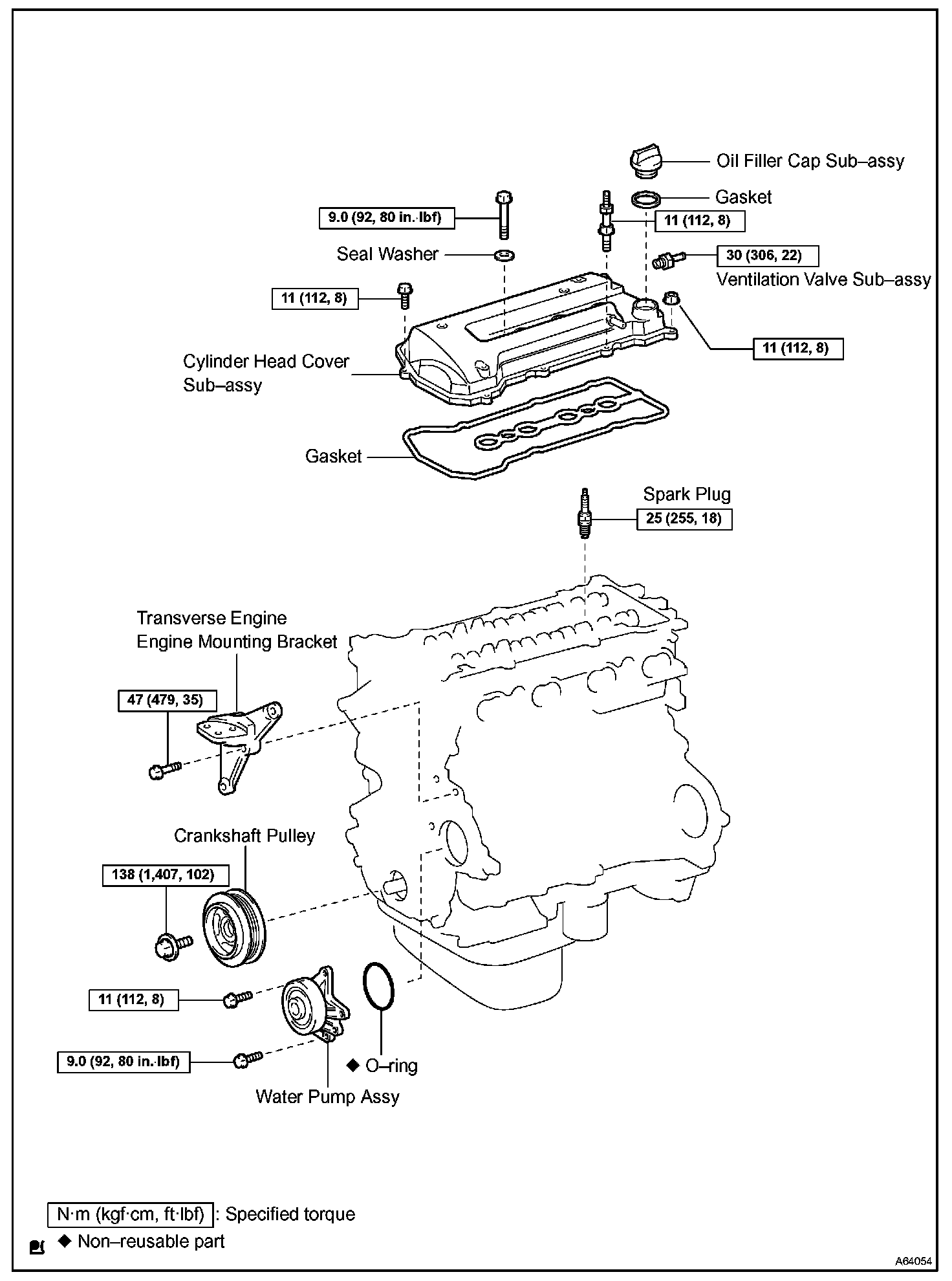 Oil Filler Cap Sub–assy

Gasket

9.0 (92, 80 in.·lbf)

11 (112, 8)

Seal Washer

30 (306, 22)

Ventilation Valve Sub–assy

11 (112, 8)

11 (112, 8)

Cylinder Head Cover Sub–assy

Gasket

Spark Plug

25 (255, 18)

Transverse Engine Engine Mounting Bracket

47 (479, 35)

Crankshaft Pulley

138 (1,407, 102)

11 (112, 8)

9.0 (92, 80 in.·lbf)

◆ O–ring

Water Pump Assy

N·m (kgf·cm, ft·lbf) : Specified torque

◆ Non–reusable part

A64054