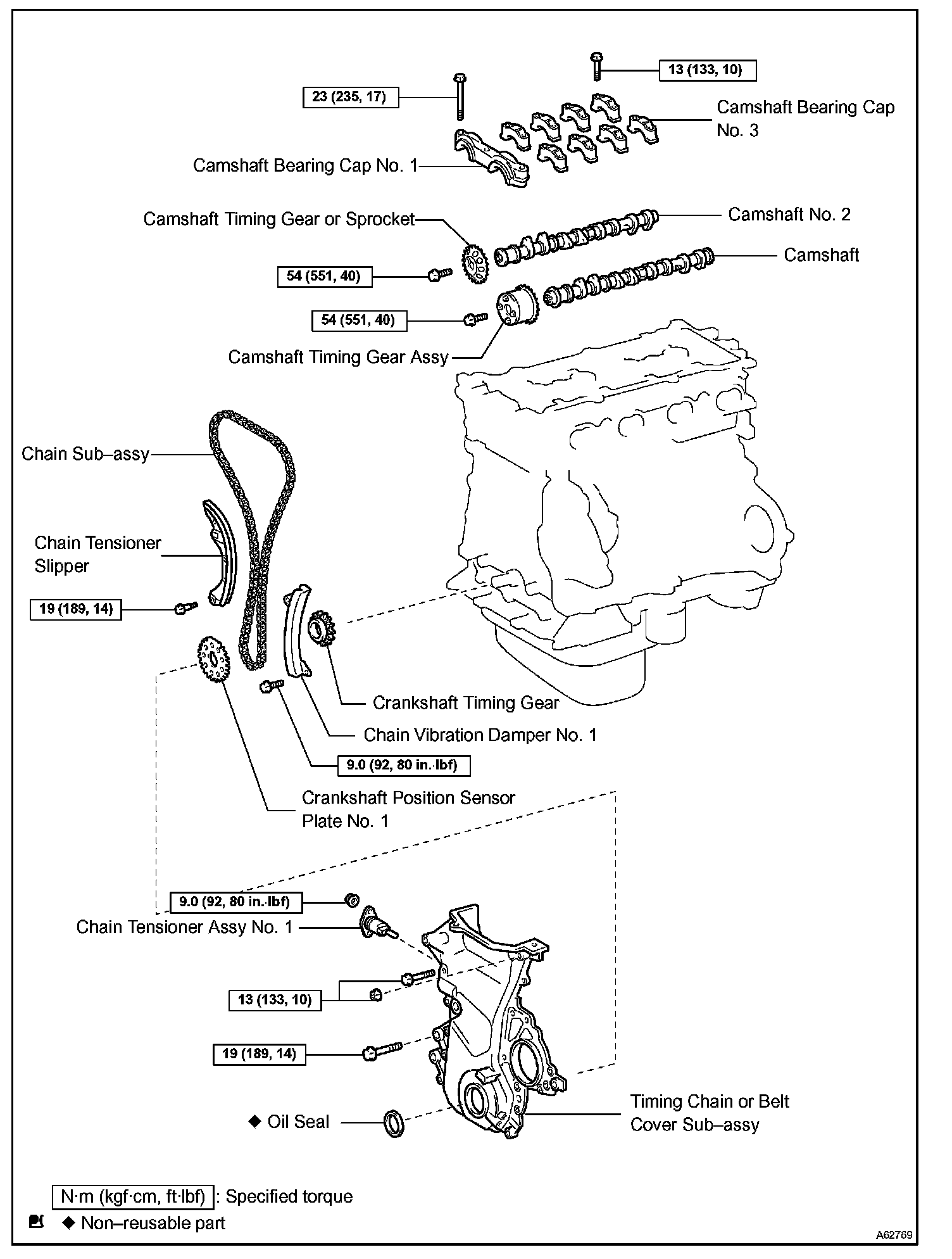 13 (133, 10)

23 (235, 17)

Camshaft Bearing Cap No. 3

Camshaft Bearing Cap No. 1

Camshaft Timing Gear or Sprocket

Camshaft No. 2

Camshaft

54 (551, 40)

54 (551, 40)

Camshaft Timing Gear Assy

Chain Sub–assy

Chain Tensioner Slipper

19 (189, 14)

Crankshaft Timing Gear

Chain Vibration Damper No. 1

9.0 (92, 80 in.·lbf)

Crankshaft Position Sensor Plate No. 1

9.0 (92, 80 in.·lbf)

Chain Tensioner Assy No. 1

13 (133, 10)

19 (189, 14)

◆ Oil Seal

Timing Chain or Belt Cover Sub–assy

N·m (kgf·cm, ft·lbf) : Specified torque

◆ Non–reusable part

A62769