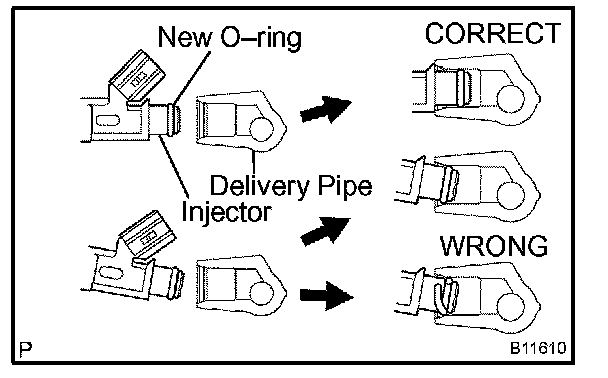 New O–ring

CORRECT

Delivery Pipe

Injector

WRONG

P

B11610