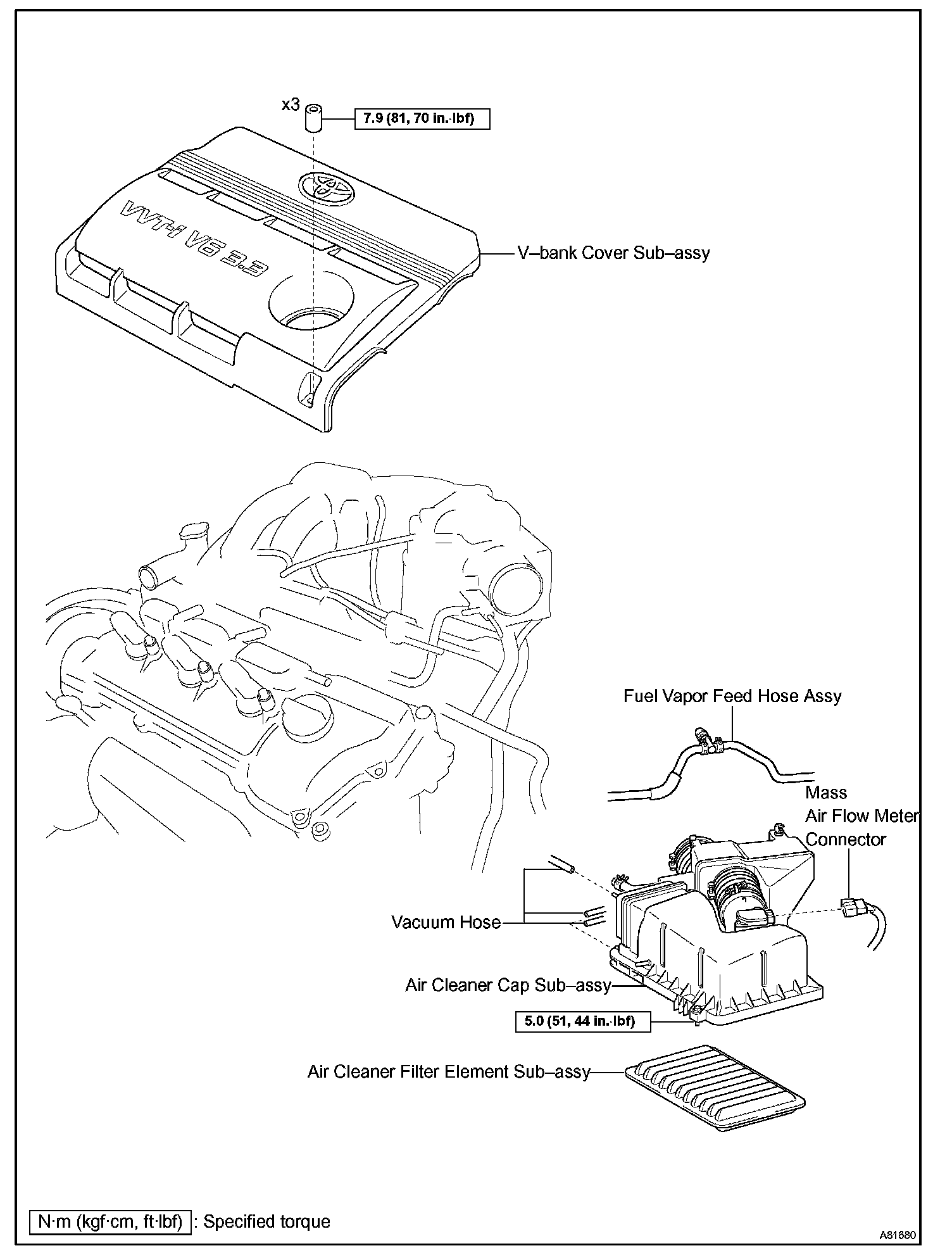 x3

7.9 (81, 70 in.·lbf)

VVT-i V6 3.3

V–bank Cover Sub–assy

Fuel Vapor Feed Hose Assy

Mass Air Flow Meter Connector

Vacuum Hose

Air Cleaner Cap Sub–assy

5.0 (51, 44 in.·lbf)

Air Cleaner Filter Element Sub–assy

N·m (kgf·cm, ft·lbf) : Specified torque

A81680